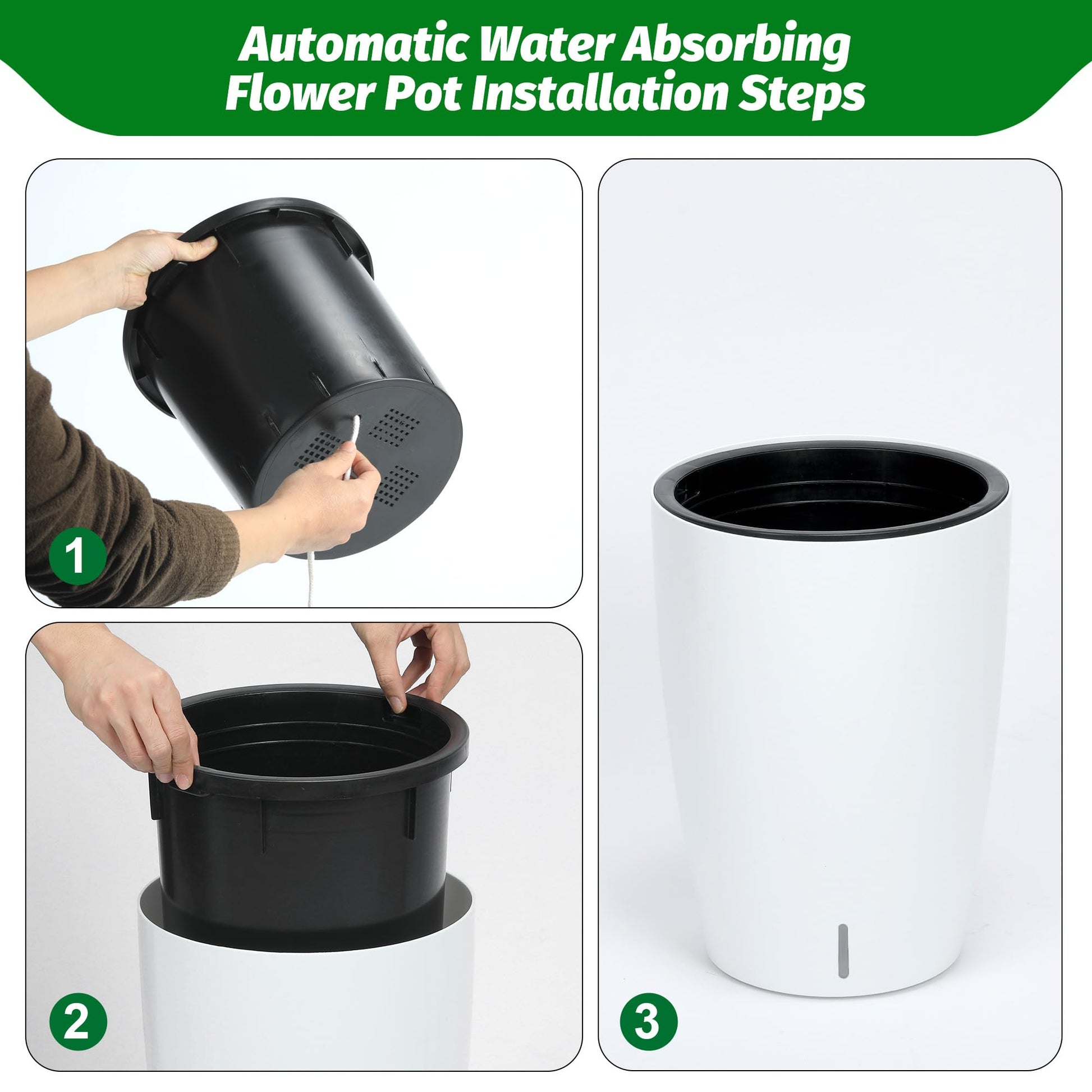 Automatic Water Absorbing Flower Pot Installation Steps

1

2

3