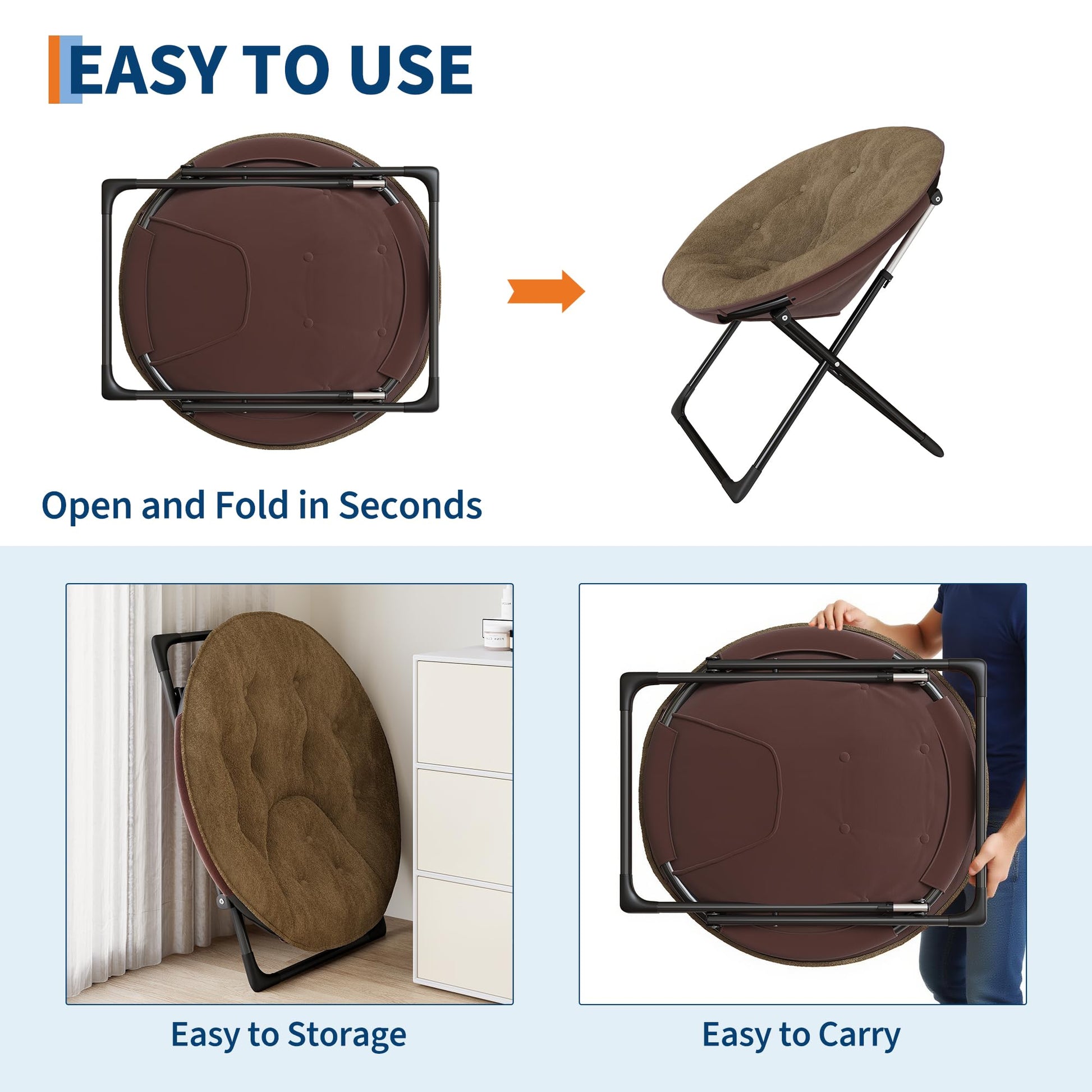 EASY TO USE

Open and Fold in Seconds

Easy to Storage

Easy to Carry