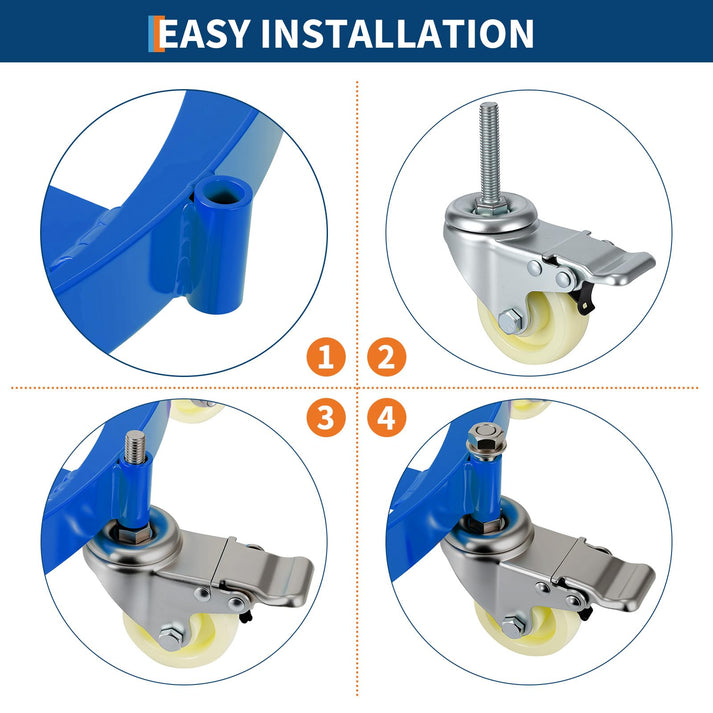 EASY INSTALLATION

1

2

3

4