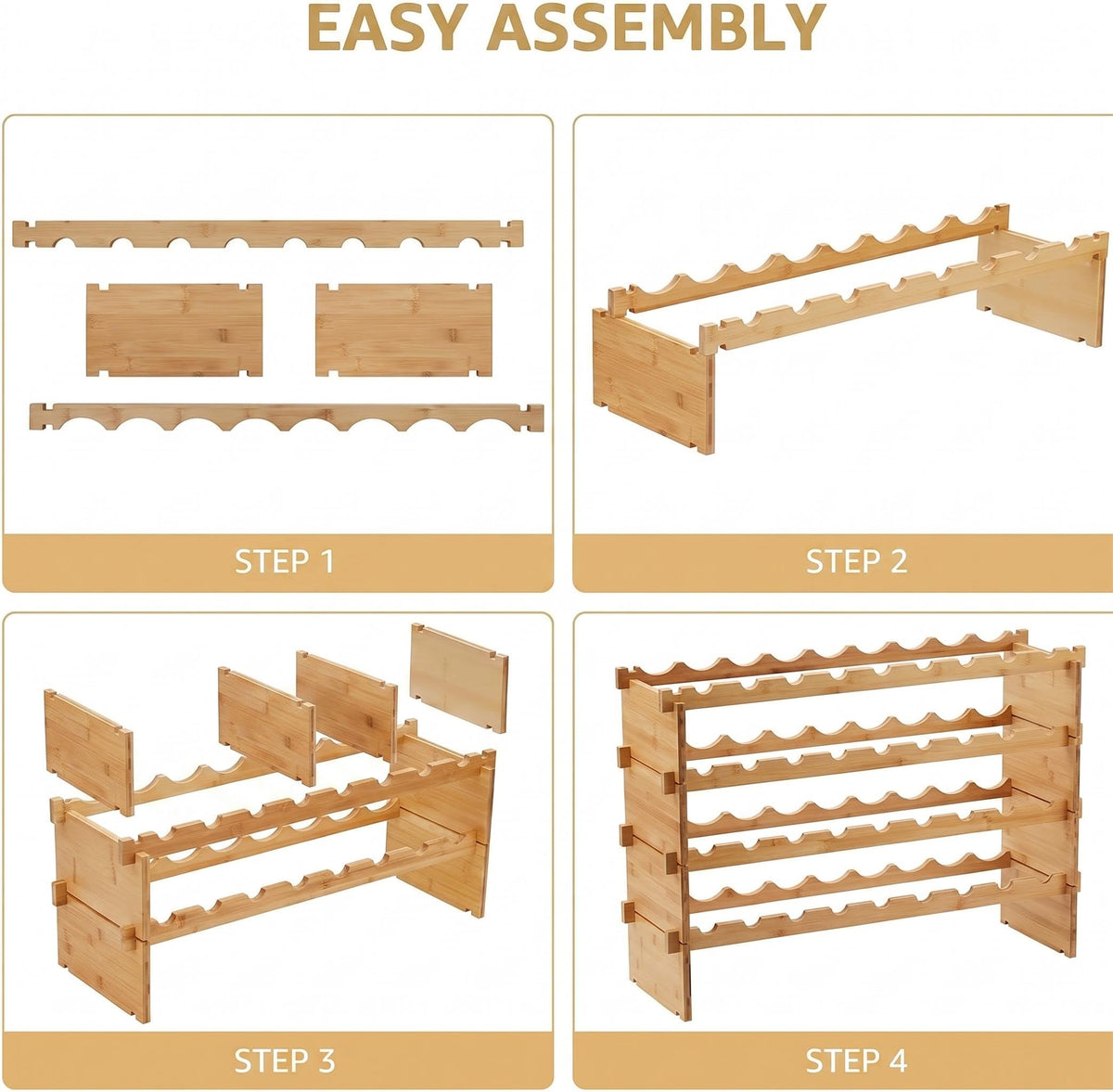 EASY ASSEMBLY

STEP 1

STEP 2

STEP 3

STEP 4