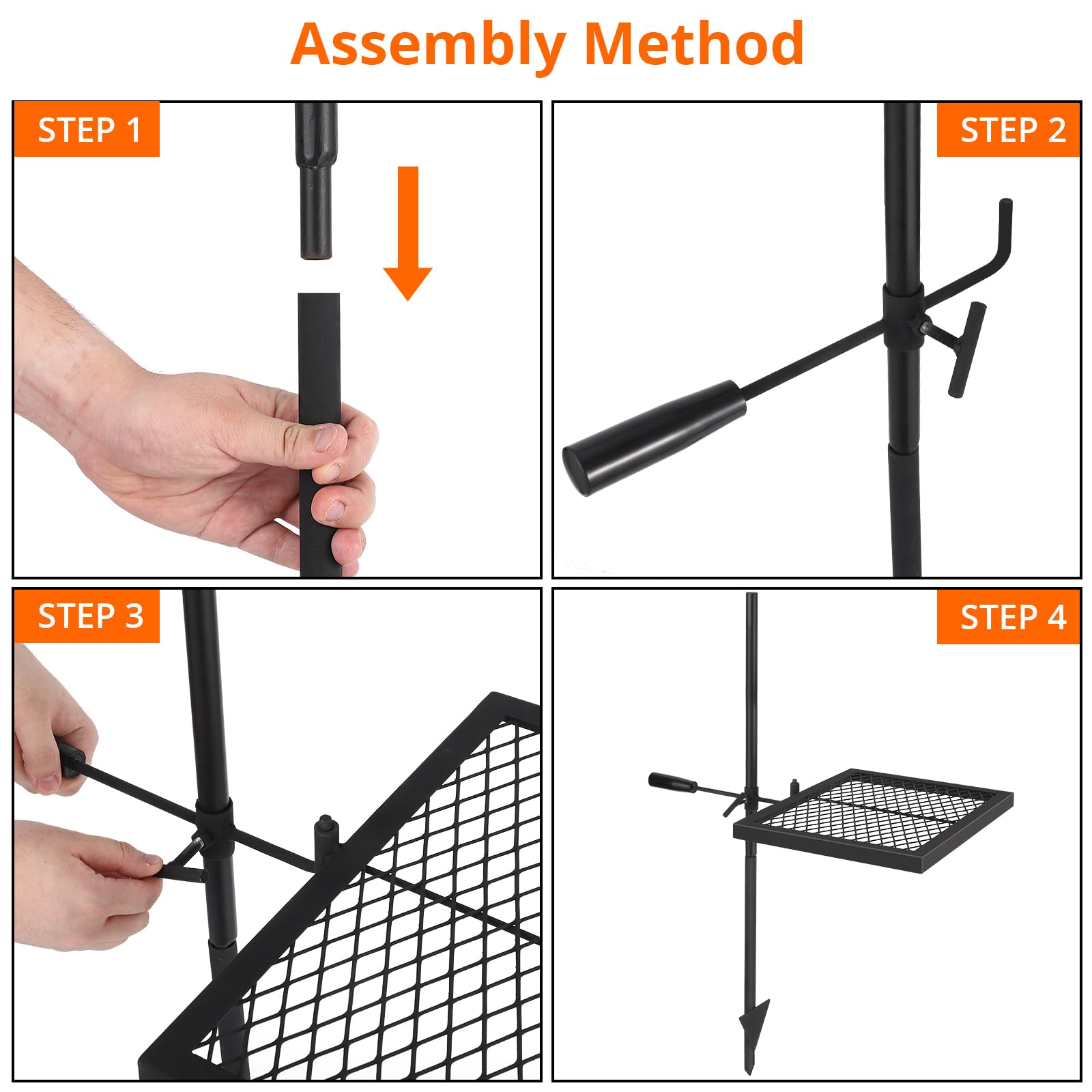 Assembly Method

STEP 1

STEP 2

STEP 3

STEP 4