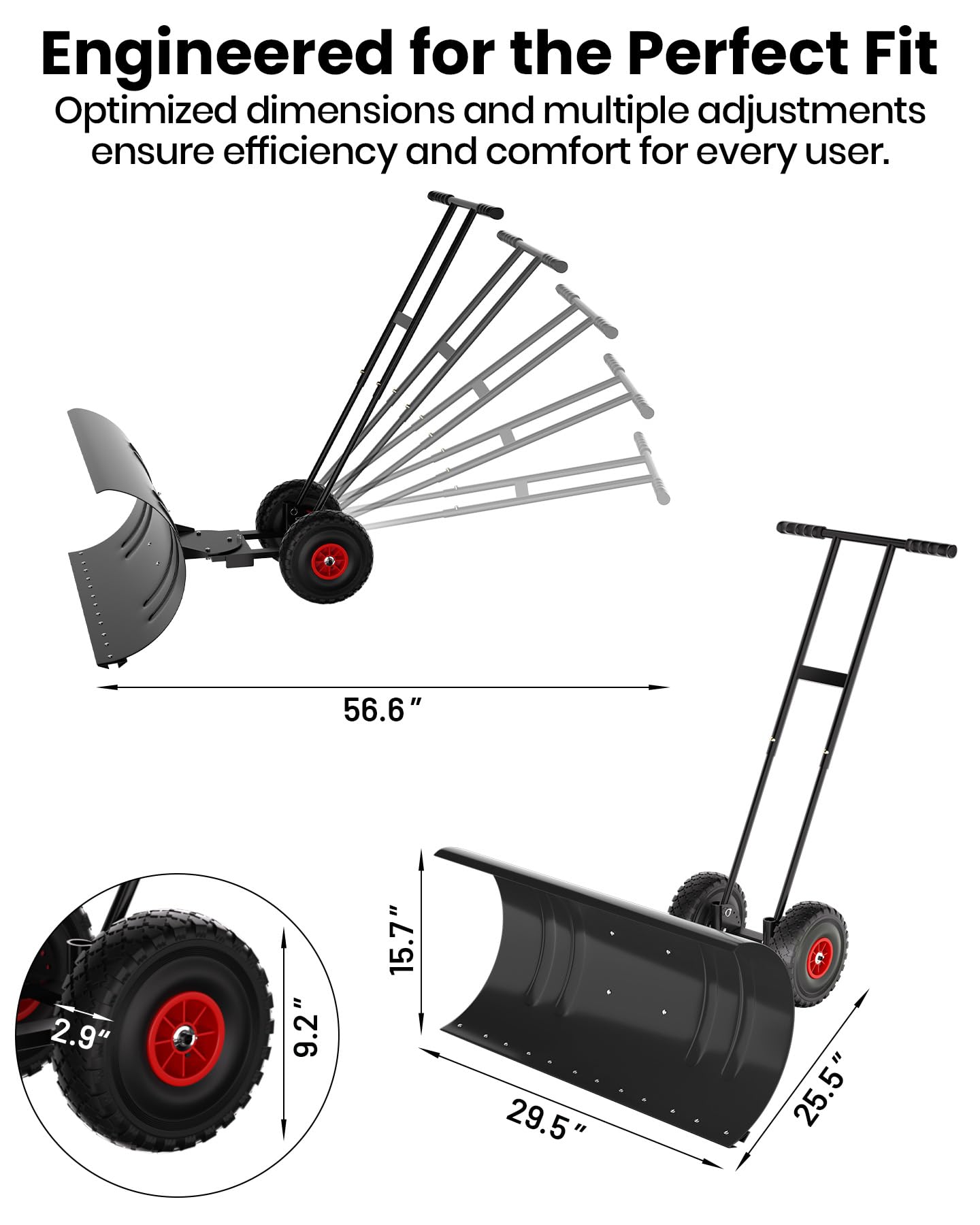 Engineered for the Perfect Fit

Optimized dimensions and multiple adjustments ensure efficiency and comfort for every user.

56.6″

15.7″

2.9″

9.2″

29.5″

25.5″