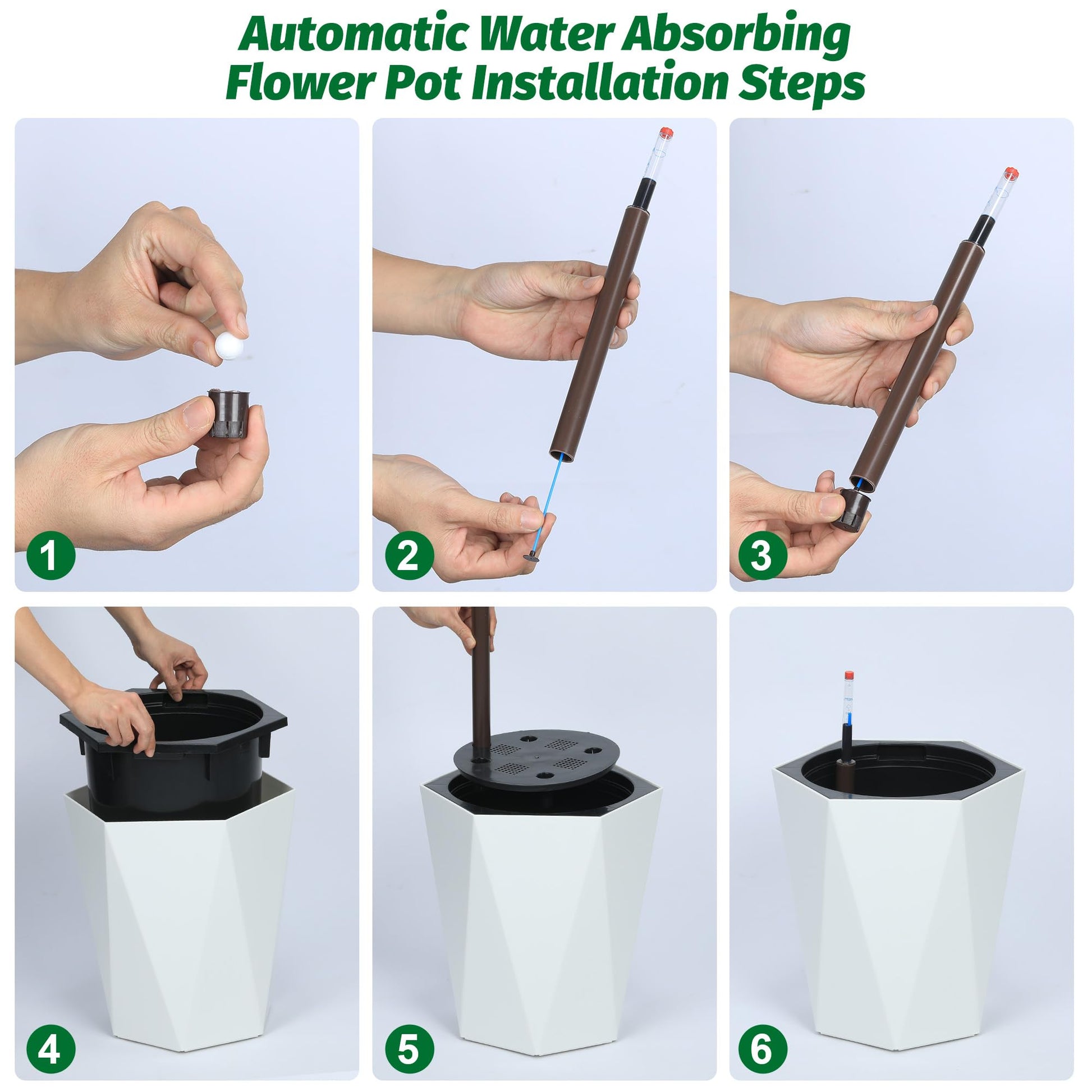 Automatic Water Absorbing Flower Pot Installation Steps

1

2

3

4

5

6