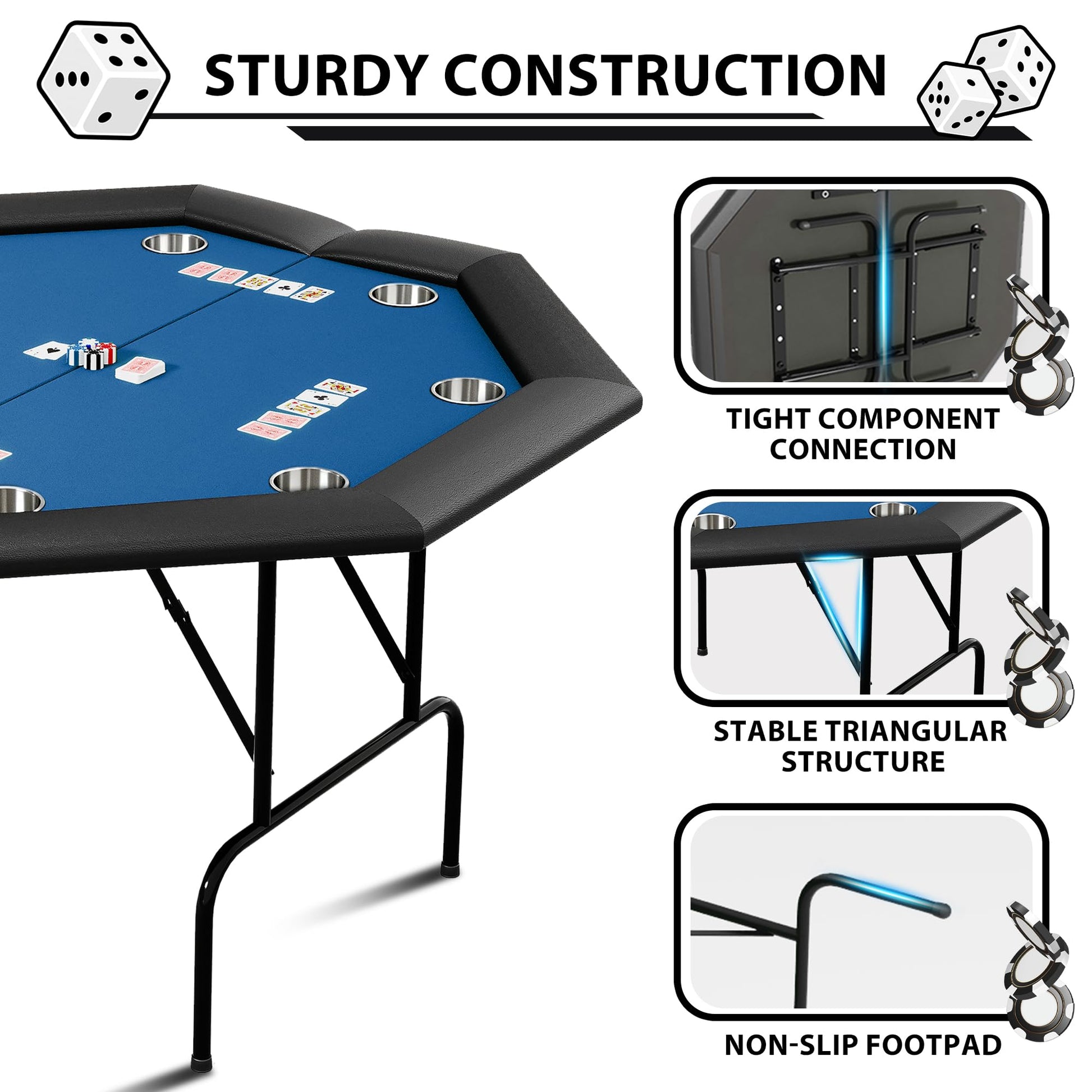 STURDY CONSTRUCTION

TIGHT COMPONENT CONNECTION

STABLE TRIANGULAR STRUCTURE

NON-SLIP FOOTPAD