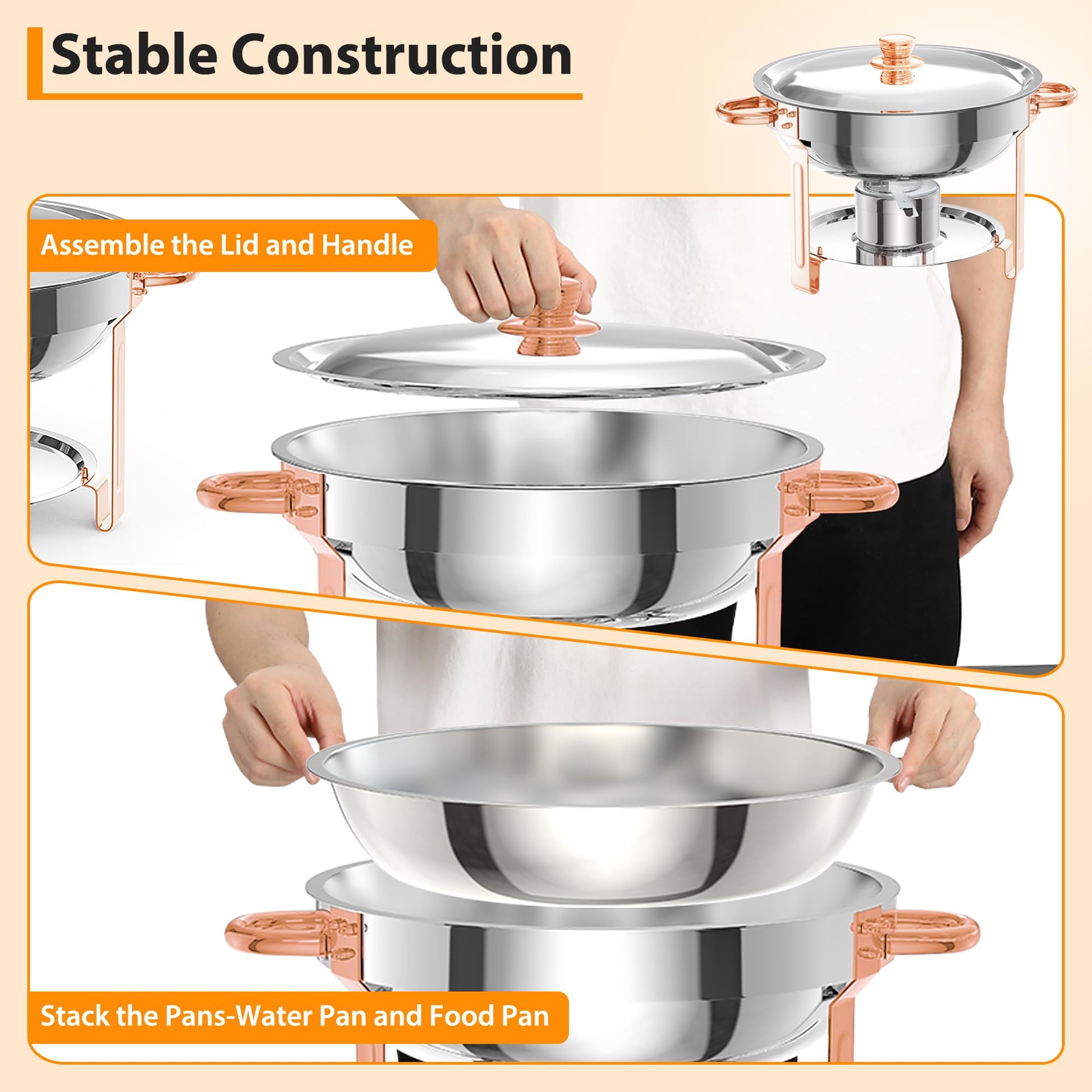 Stable Construction

Assemble the Lid and Handle

Stack the Pans-Water Pan and Food Pan