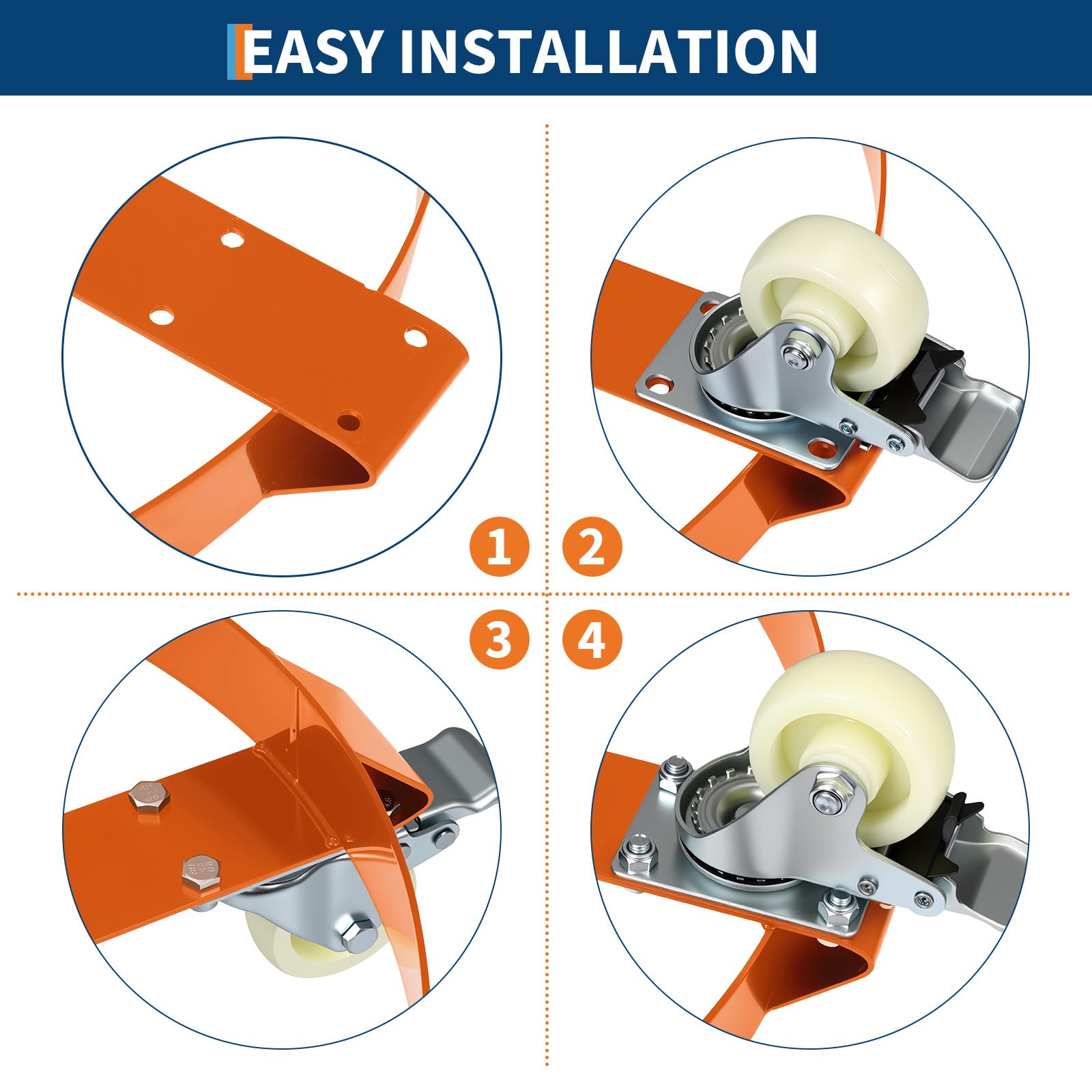 EASY INSTALLATION

1

2

3

4