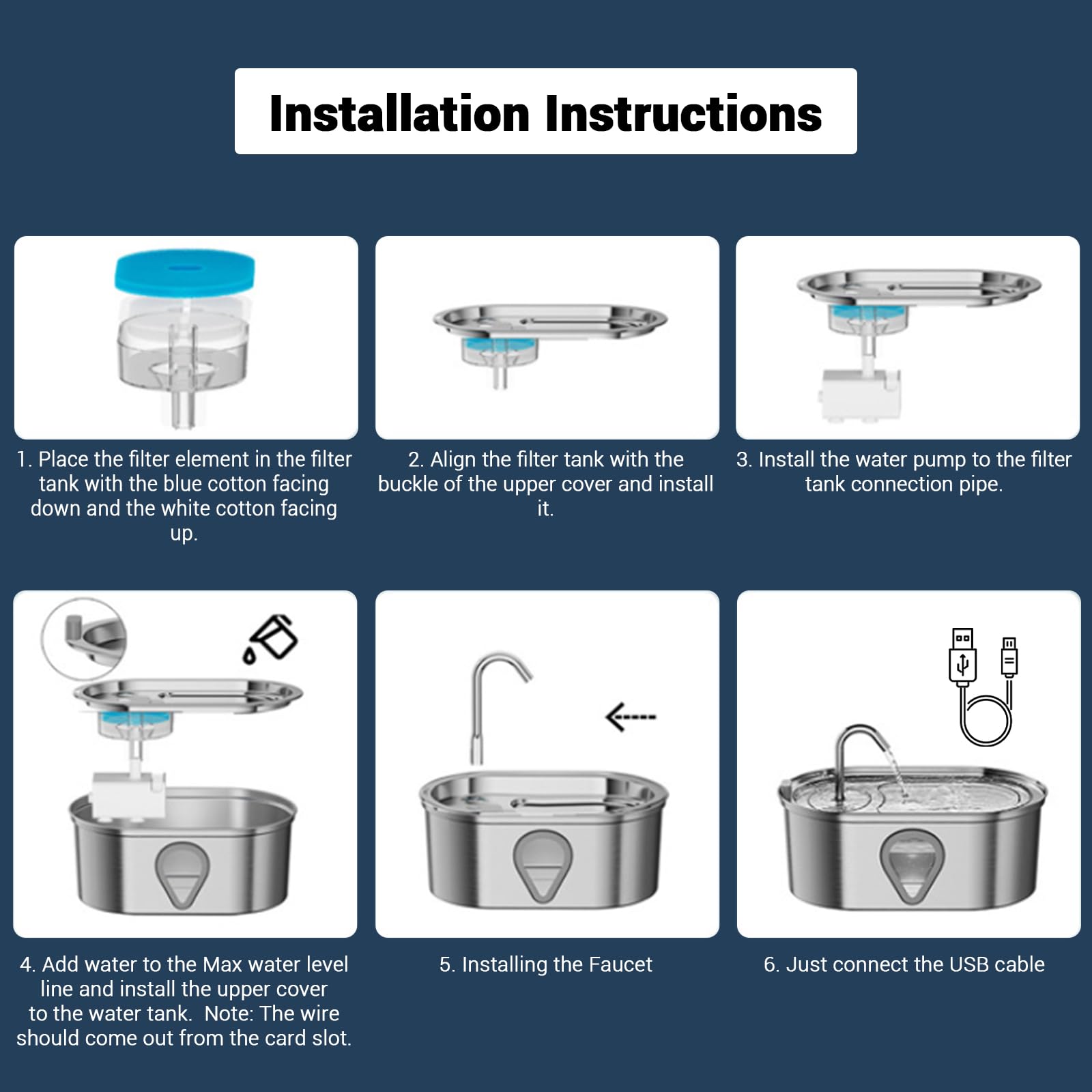 Installation Instructions

1. Place the filter element in the filter tank with the blue cotton facing down and the white cotton facing up.

2. Align the filter tank with the buckle of the upper cover and install it.

3. Install the water pump to the filter tank connection pipe.

4. Add water to the Max water level line and install the upper cover to the water tank. Note: The wire should come out from the card slot.

5. Installing the Faucet

6. Just connect the USB cable