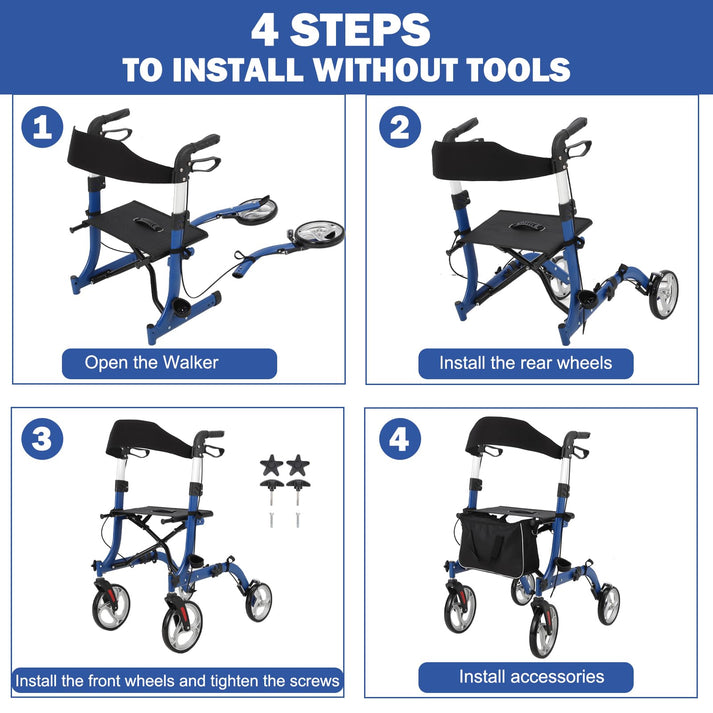 4 STEPS
TO INSTALL WITHOUT TOOLS

1

Open the Walker

2

Install the rear wheels

3

Install the front wheels and tighten the screws

4

Install accessories