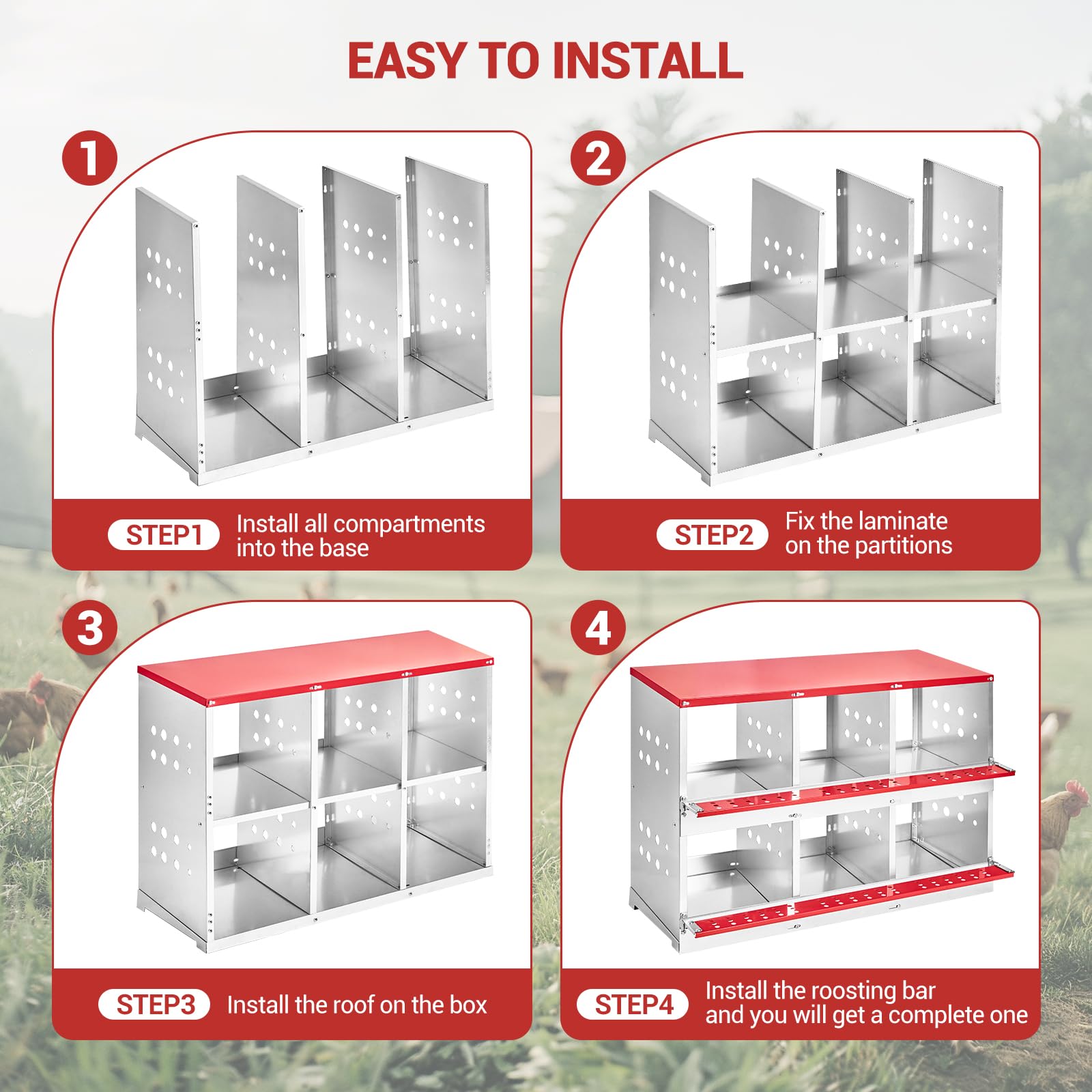 EASY TO INSTALL

1

STEP1 Install all compartments into the base

2

STEP2 Fix the laminate on the partitions

3

STEP3 Install the roof on the box

4

STEP4 Install the roosting bar and you will get a complete one