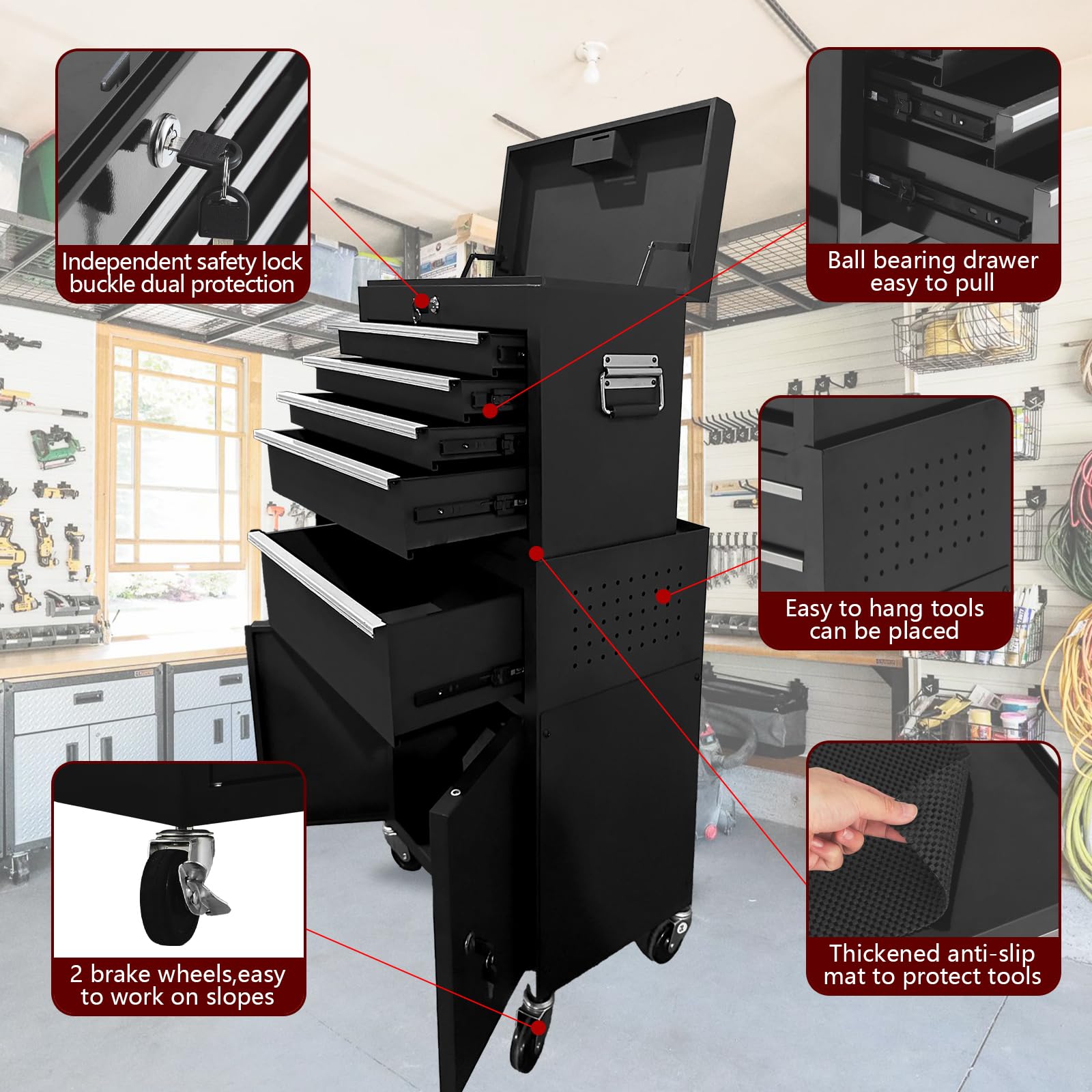 Independent safety lock buckle dual protection

Ball bearing drawer easy to pull

Easy to hang tools can be placed

2 brake wheels,easy to work on slopes

Thickened anti-slip mat to protect tools