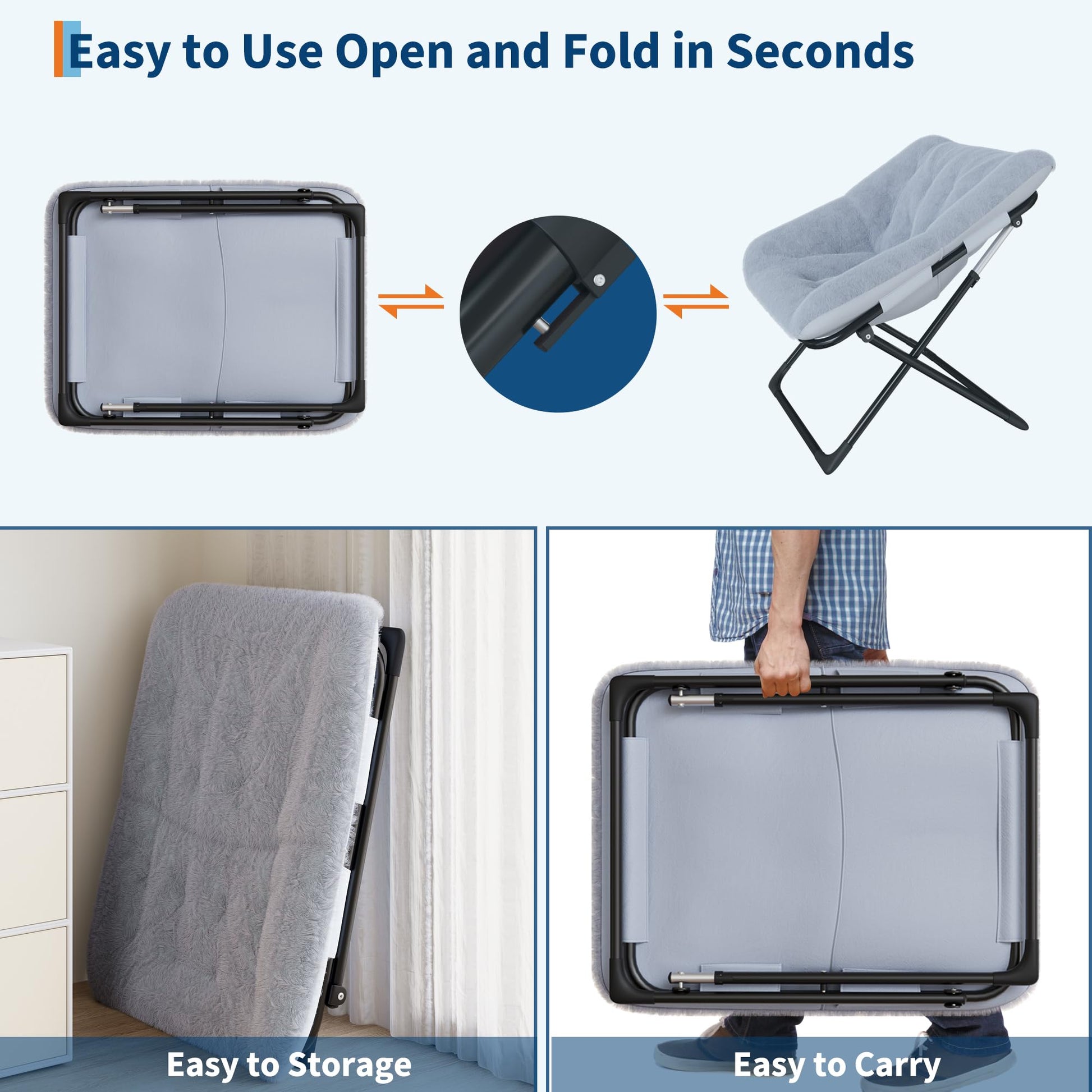 Easy to Use Open and Fold in Seconds

Easy to Storage

Easy to Carry