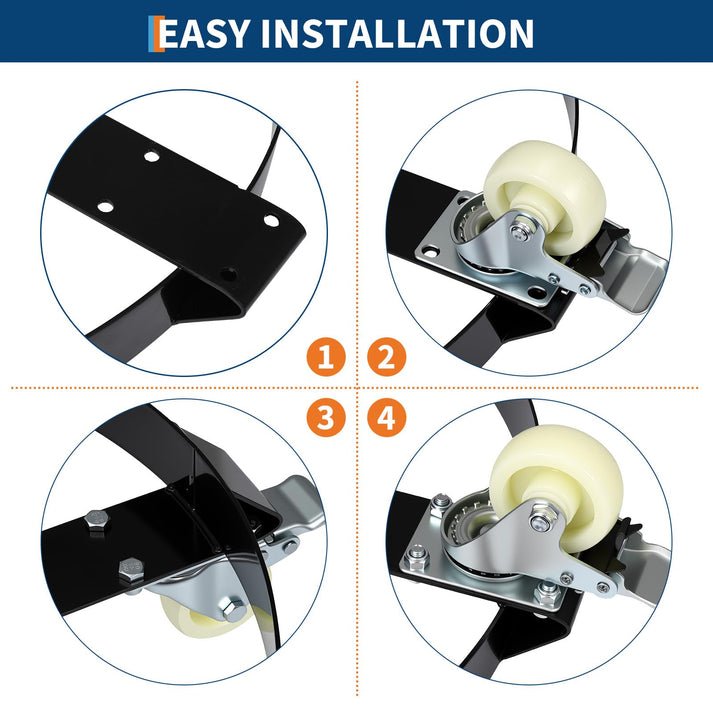 EASY INSTALLATION

1

2

3

4