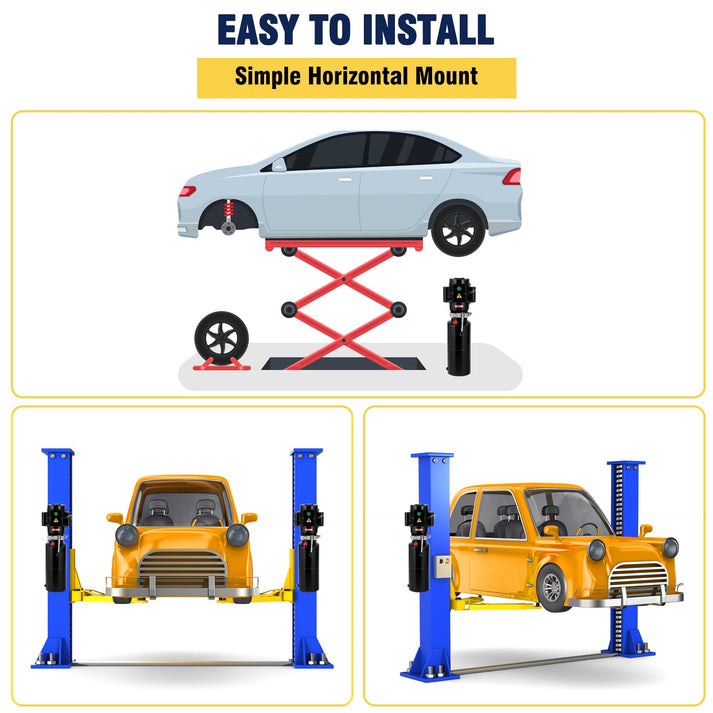 EASY TO INSTALL

Simple Horizontal Mount