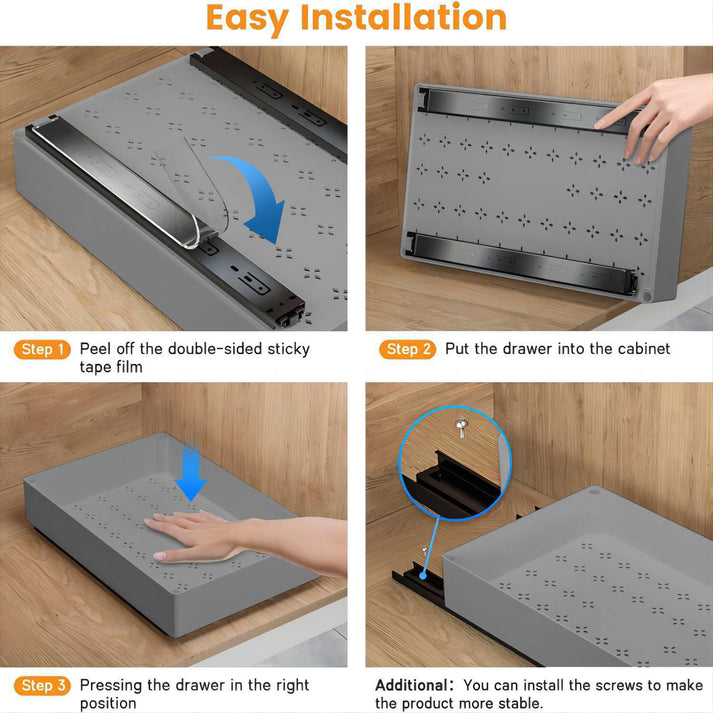 Easy Installation

Step 1 Peel off the double-sided sticky tape film

Step 2 Put the drawer into the cabinet

Step 3 Pressing the drawer in the right position

Additional: You can install the screws to make the product more stable.