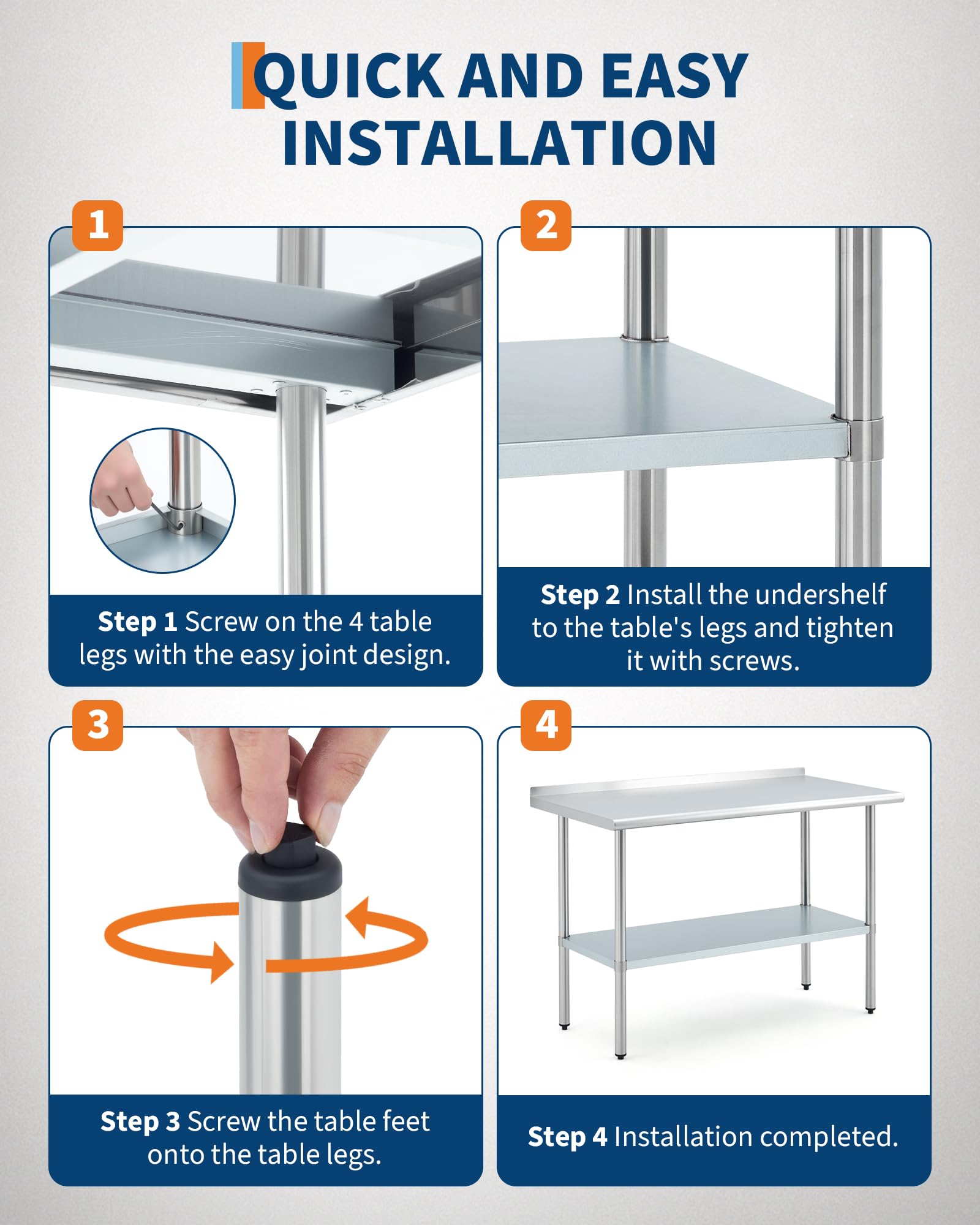 QUICK AND EASY INSTALLATION

1

Step 1 Screw on the 4 table legs with the easy joint design.

2

Step 2 Install the undershelf to the table's legs and tighten it with screws.

3

Step 3 Screw the table feet onto the table legs.

4

Step 4 Installation completed.