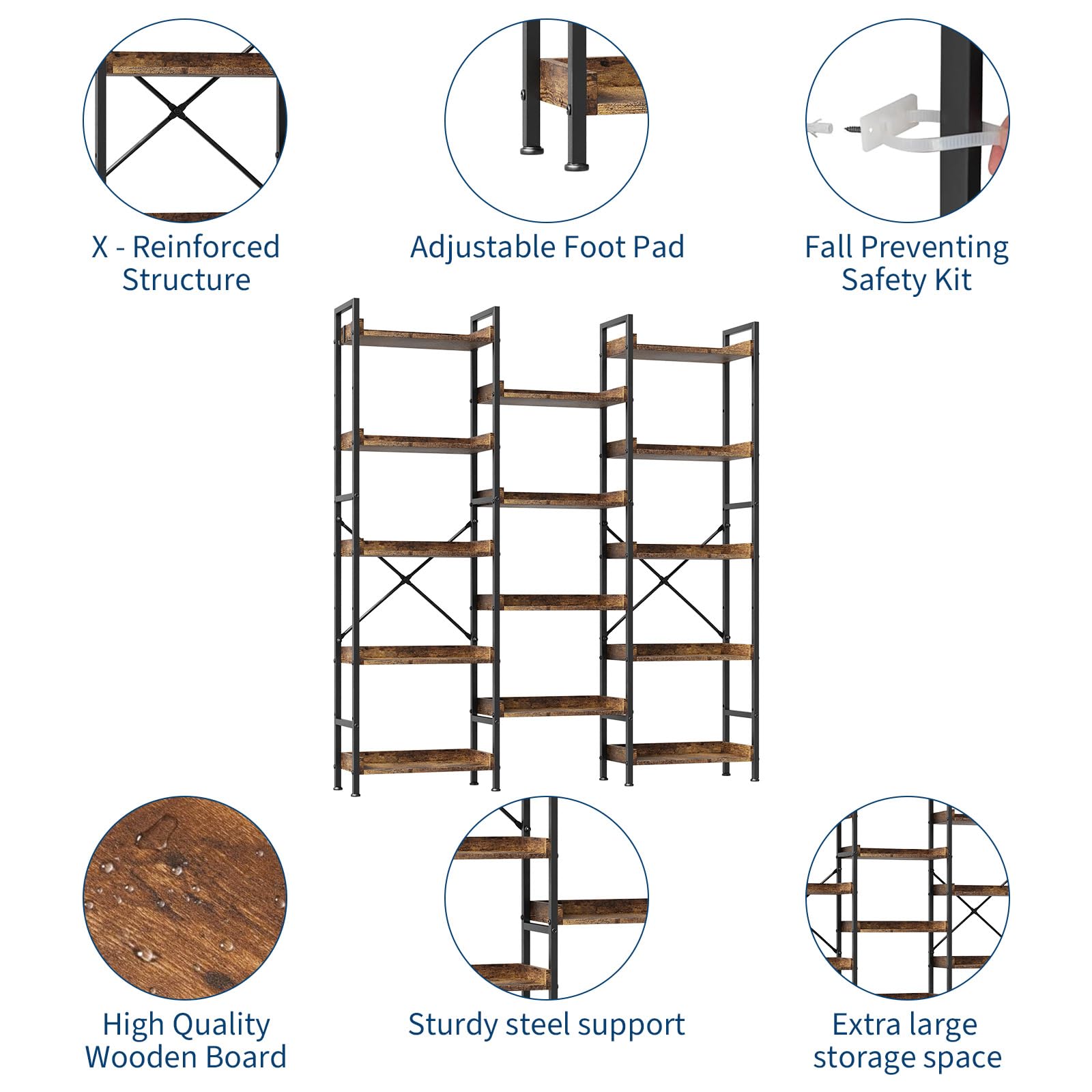 X - Reinforced Structure

Adjustable Foot Pad

Fall Preventing Safety Kit

High Quality Wooden Board

Sturdy steel support

Extra large storage space