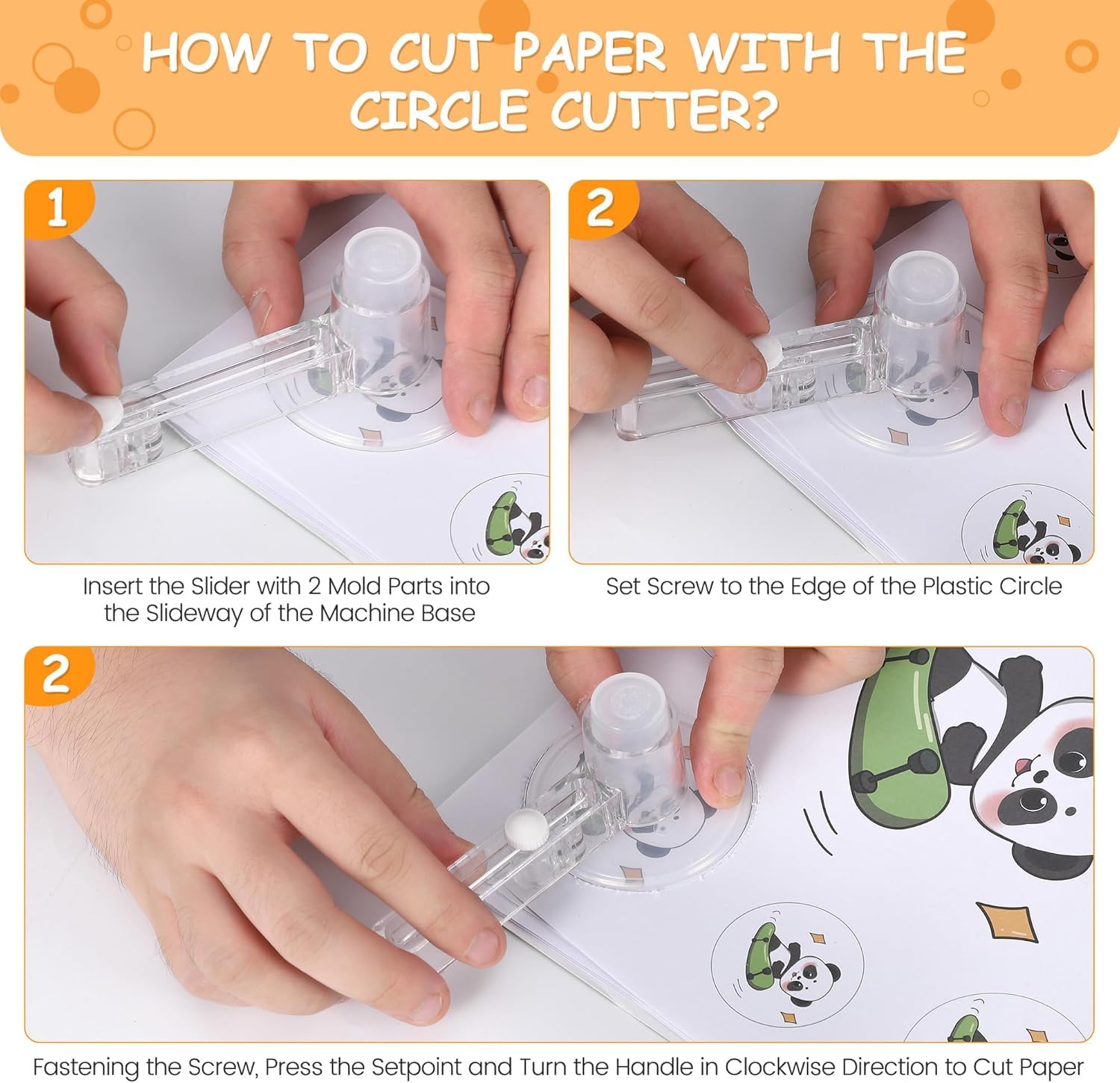 HOW TO CUT PAPER WITH THE CIRCLE CUTTER?

1

Insert the Slider with 2 Mold Parts into the Slideway of the Machine Base

2

Set Screw to the Edge of the Plastic Circle

2

Fastening the Screw, Press the Setpoint and Turn the Handle in Clockwise Direction to Cut Paper