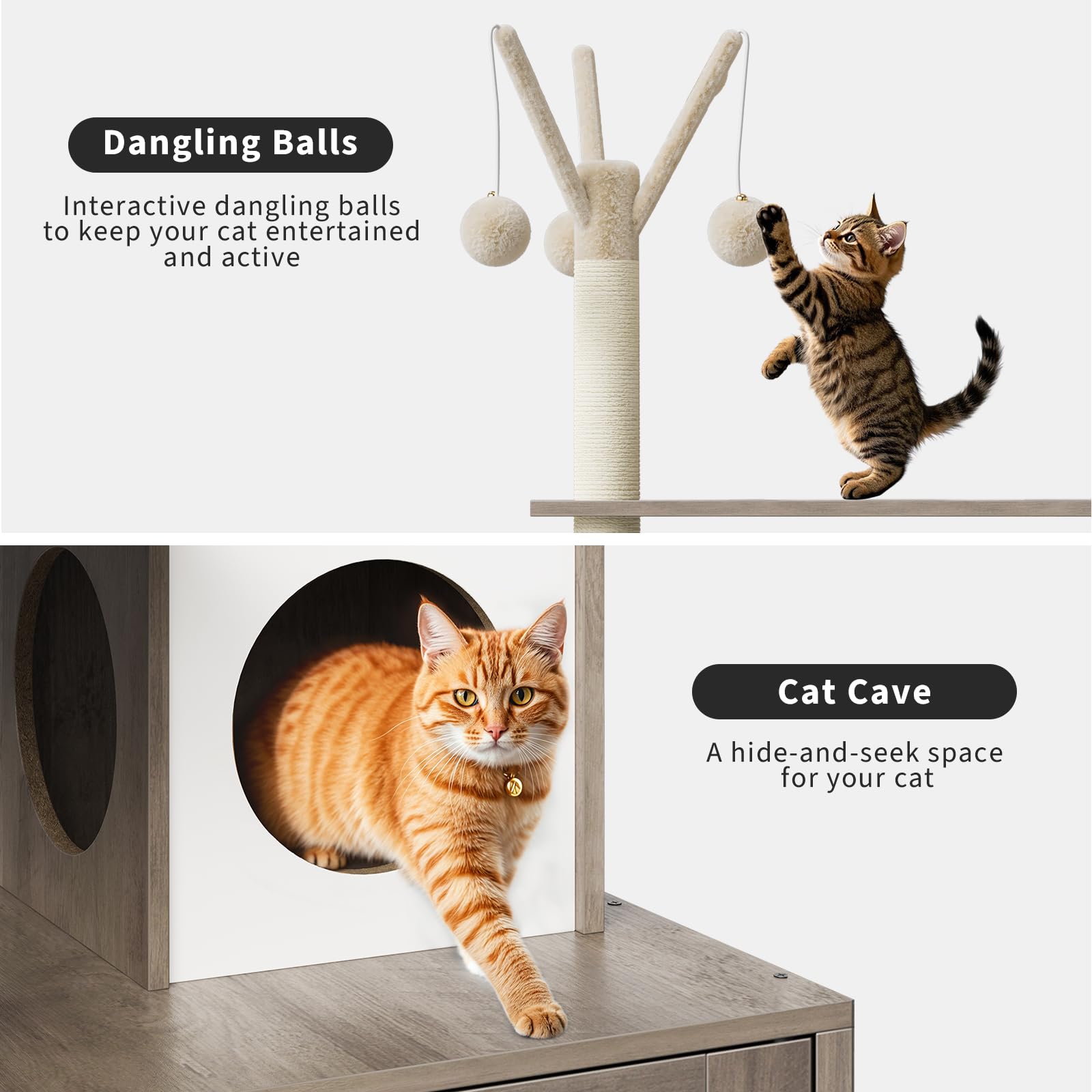 Dangling Balls

Interactive dangling balls to keep your cat entertained and active

Cat Cave

A hide-and-seek space for your cat