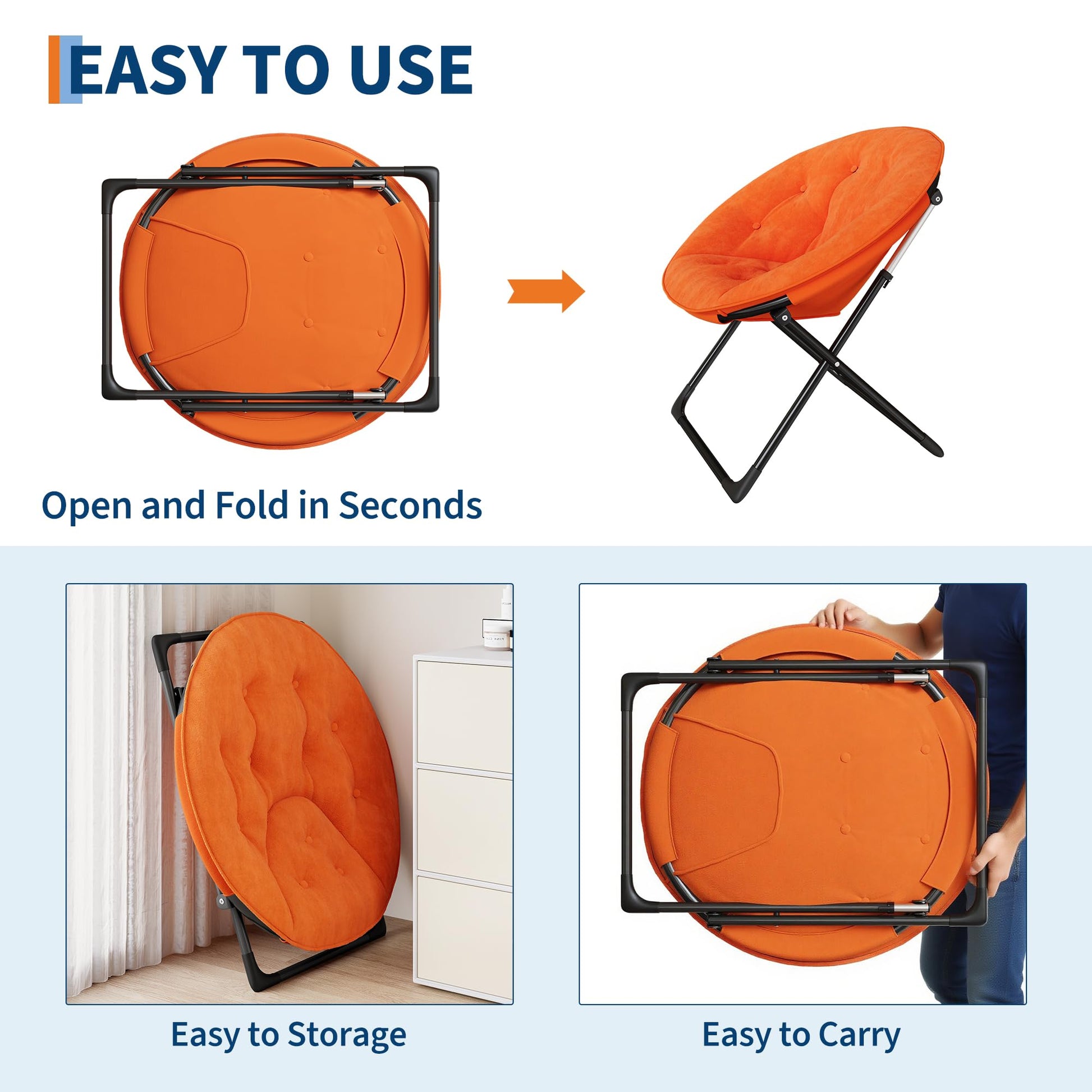 EASY TO USE

Open and Fold in Seconds

Easy to Storage

Easy to Carry