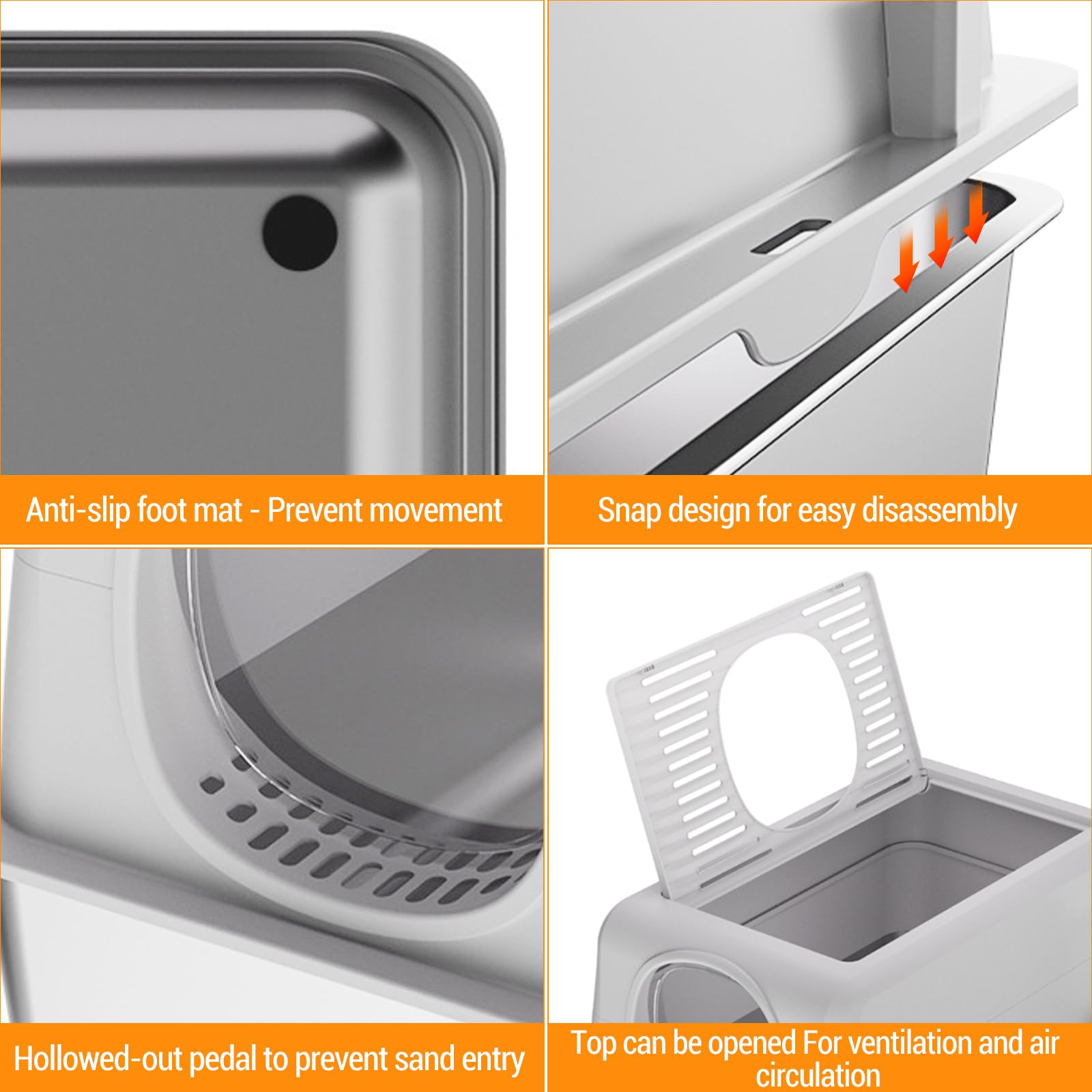 Anti-slip foot mat - Prevent movement

Snap design for easy disassembly

Hollowed-out pedal to prevent sand entry

Top can be opened For ventilation and air circulation