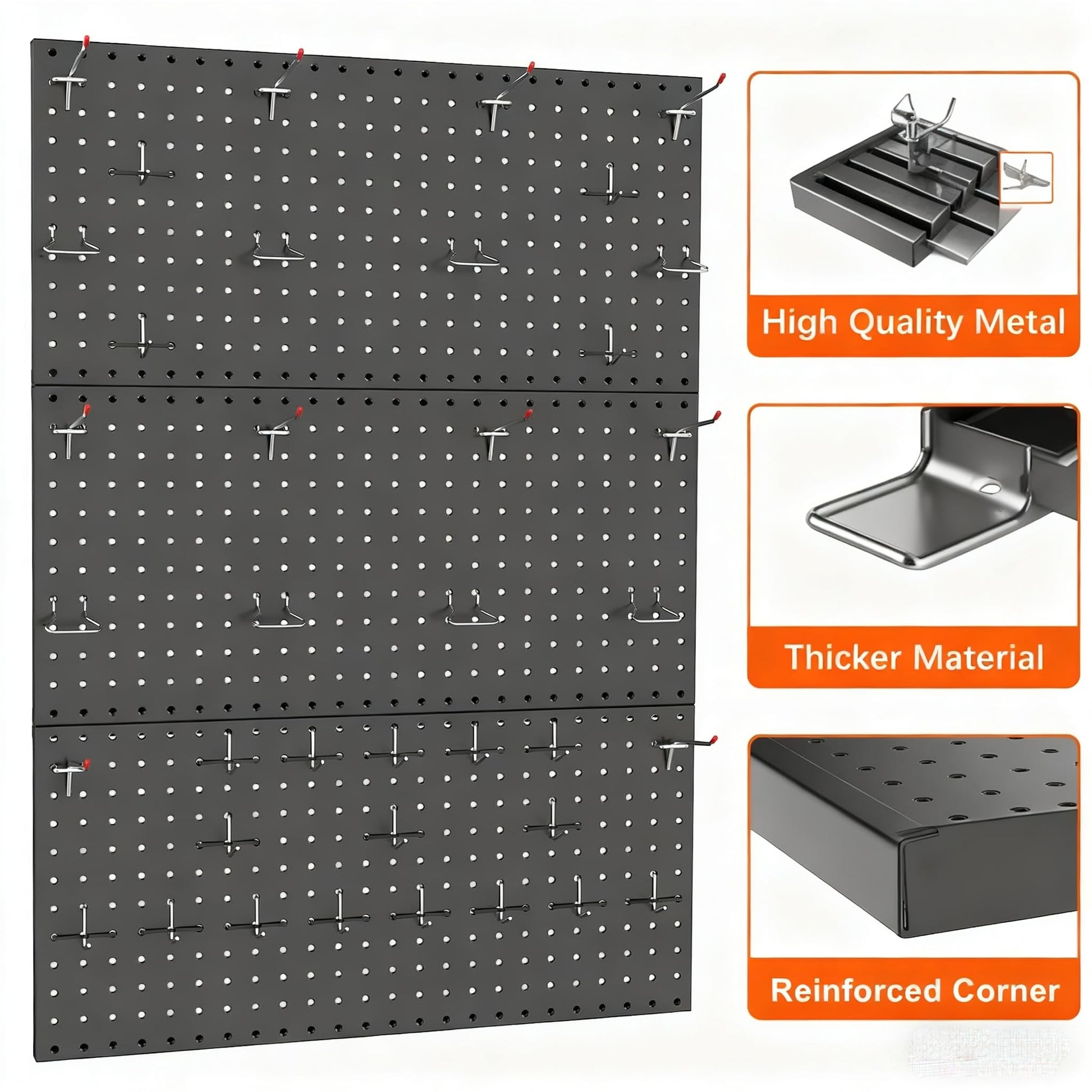 High Quality Metal

Thicker Material

Reinforced Corner