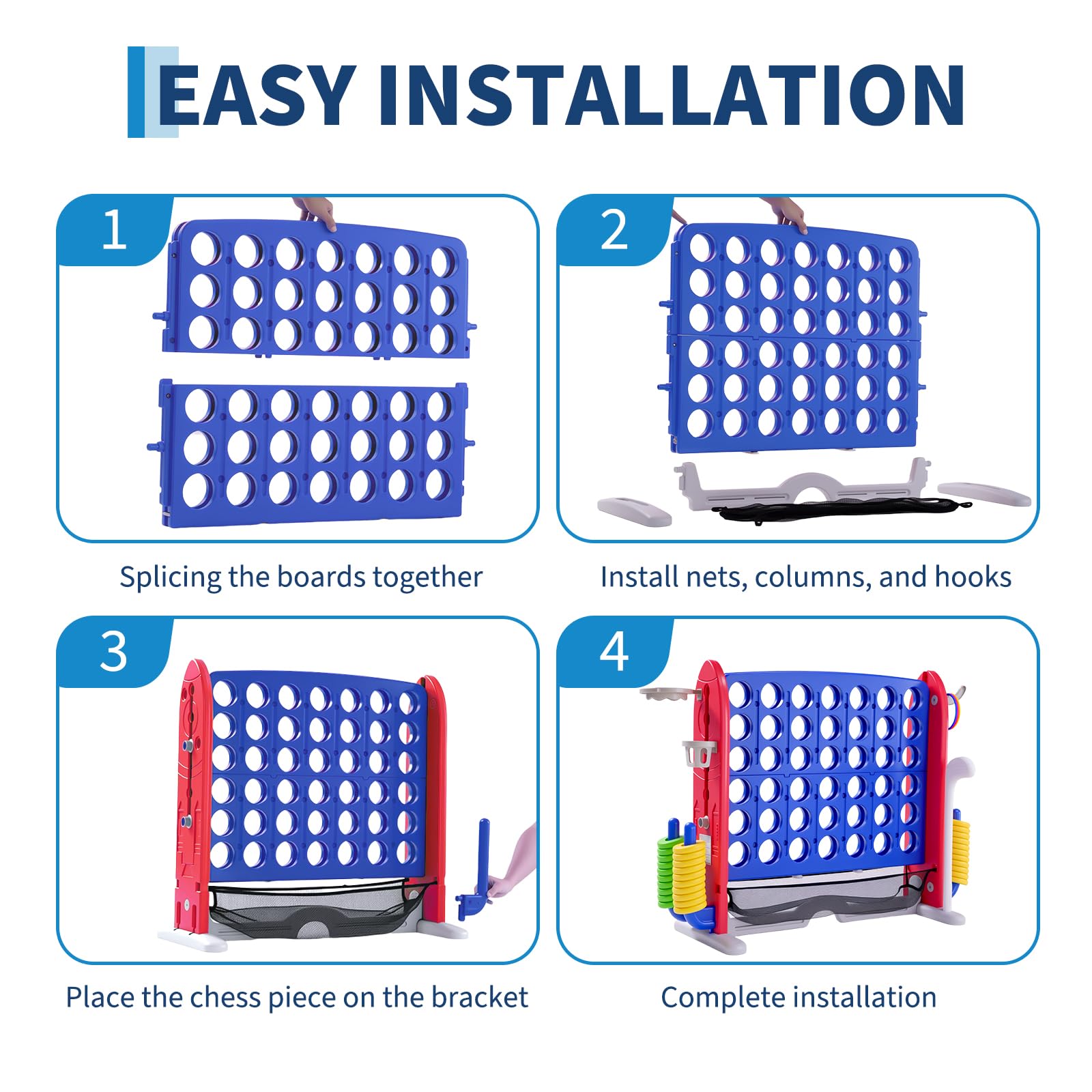 EASY INSTALLATION

1

Splicing the boards together

2

Install nets, columns, and hooks

3

Place the chess piece on the bracket

4

Complete installation