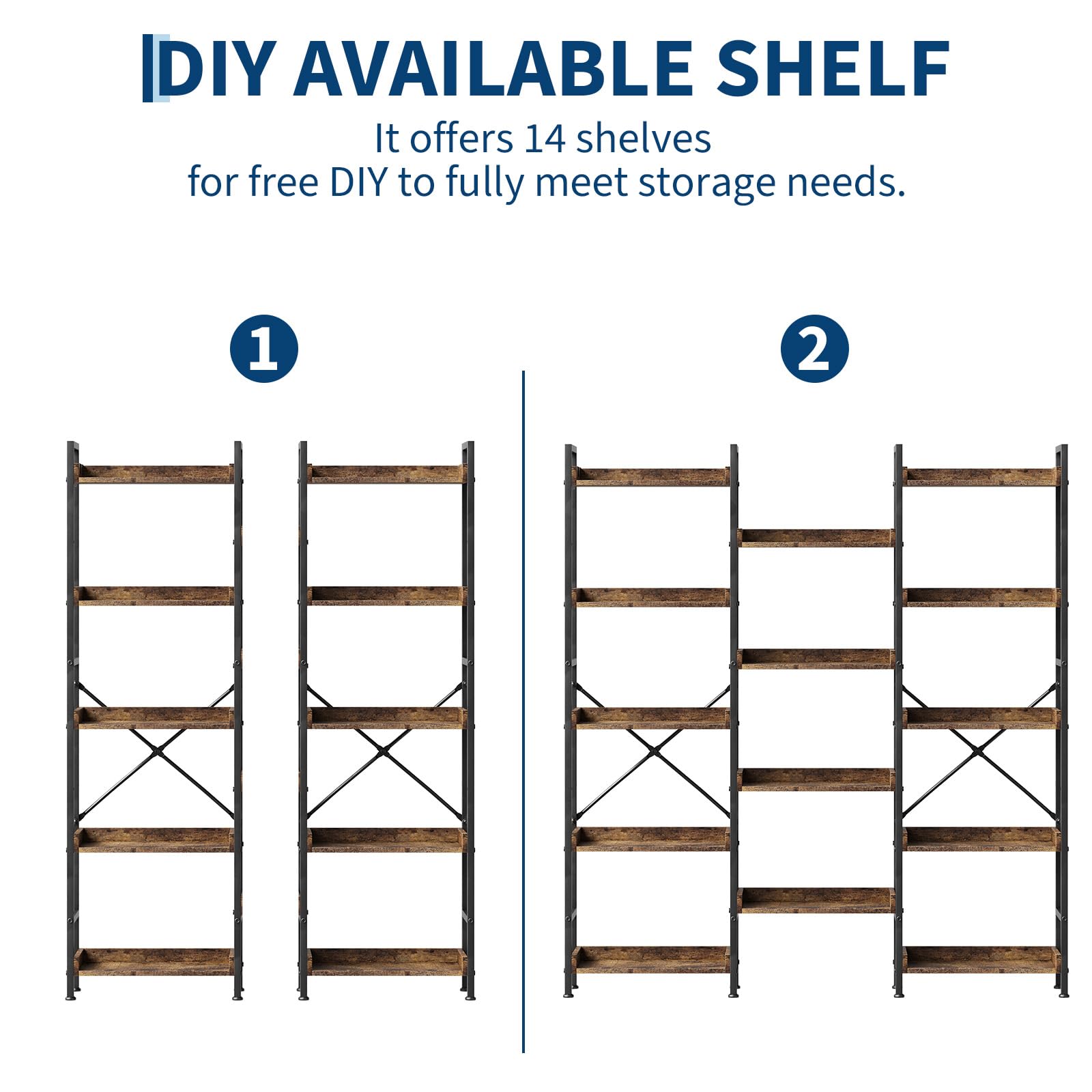 DIY AVAILABLE SHELF

It offers 14 shelves
for free DIY to fully meet storage needs.

1

2