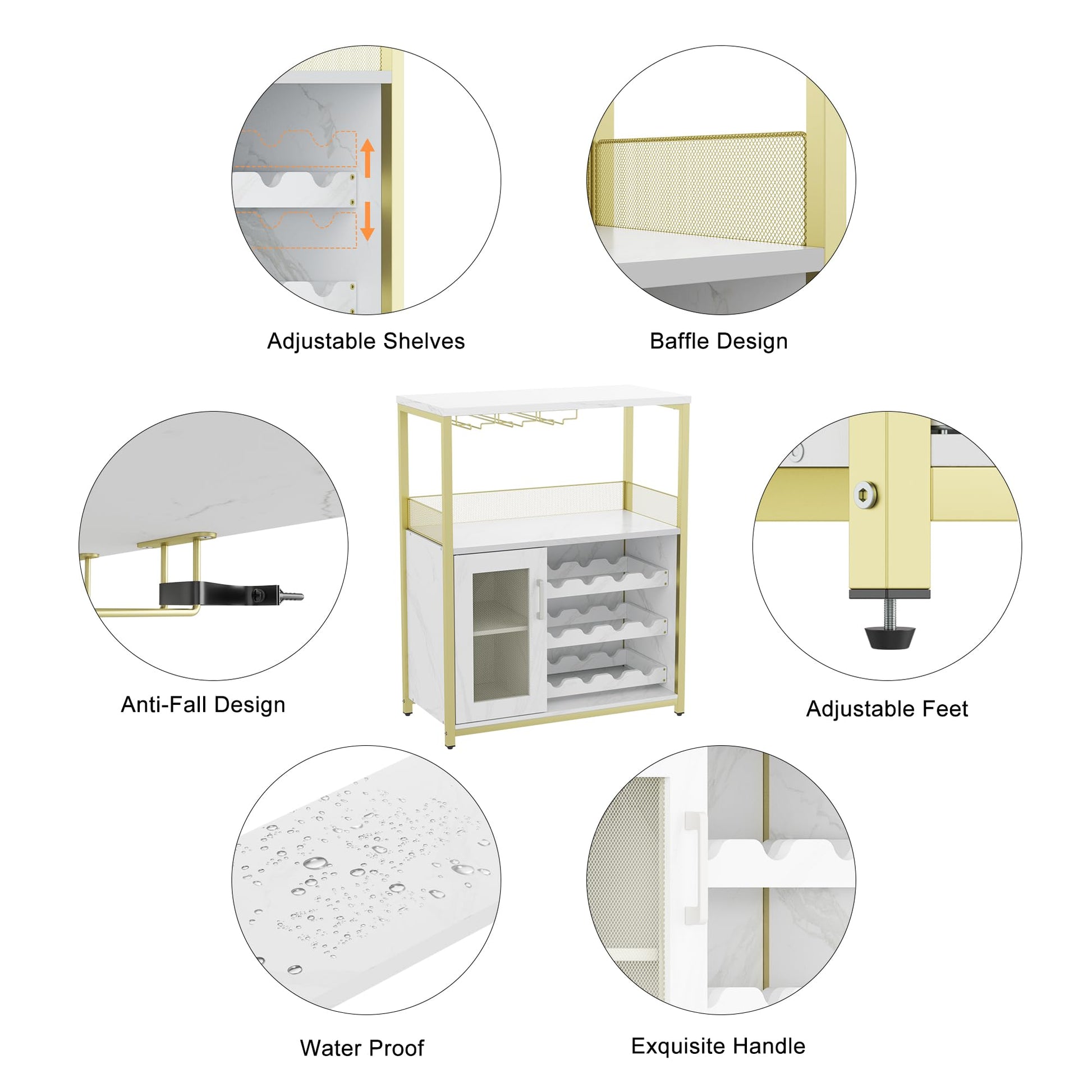 Adjustable Shelves

Baffle Design

Anti-Fall Design

Adjustable Feet

Water Proof

Exquisite Handle