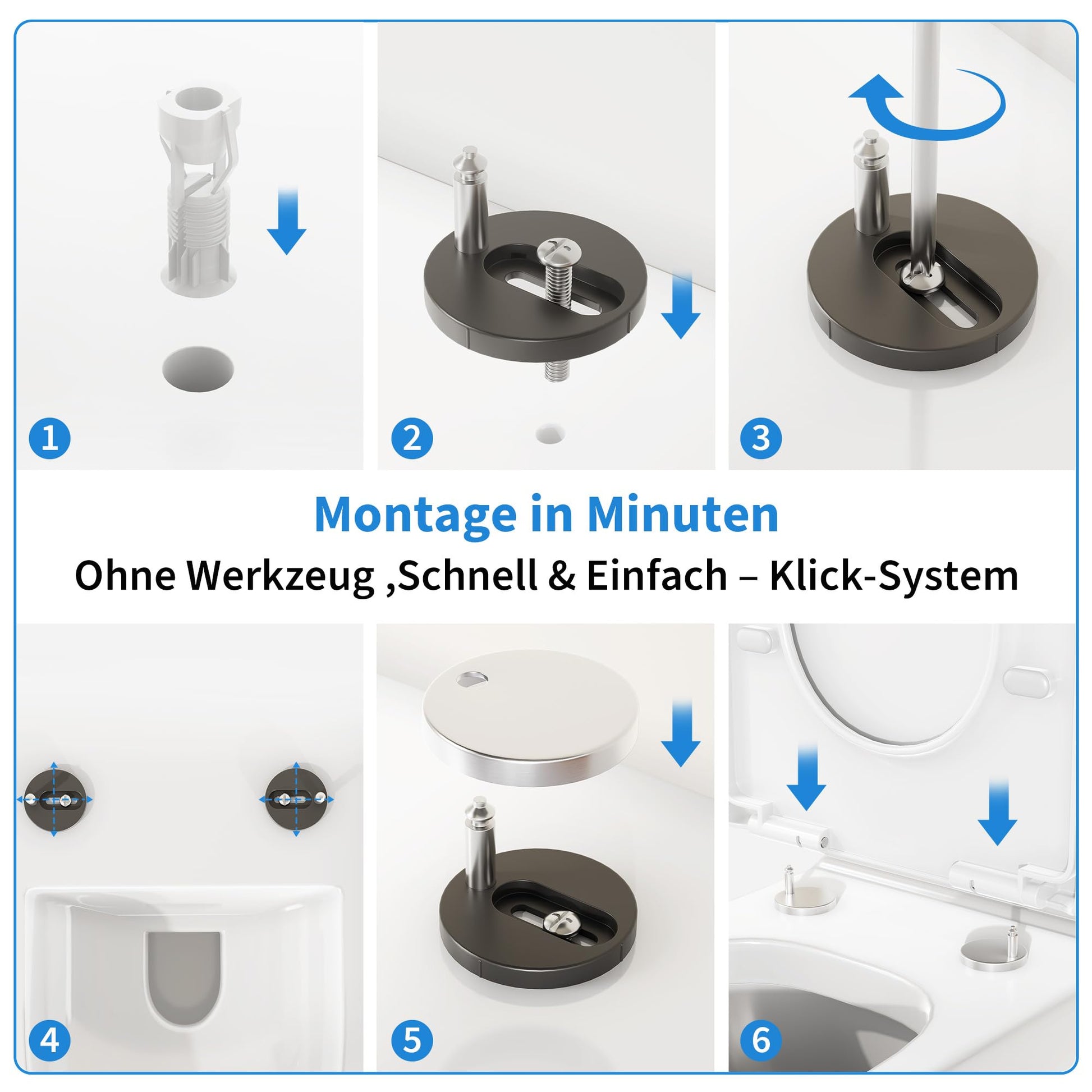 1

2

3

Montage in Minuten

Ohne Werkzeug ,Schnell & Einfach – Klick-System

4

5

6