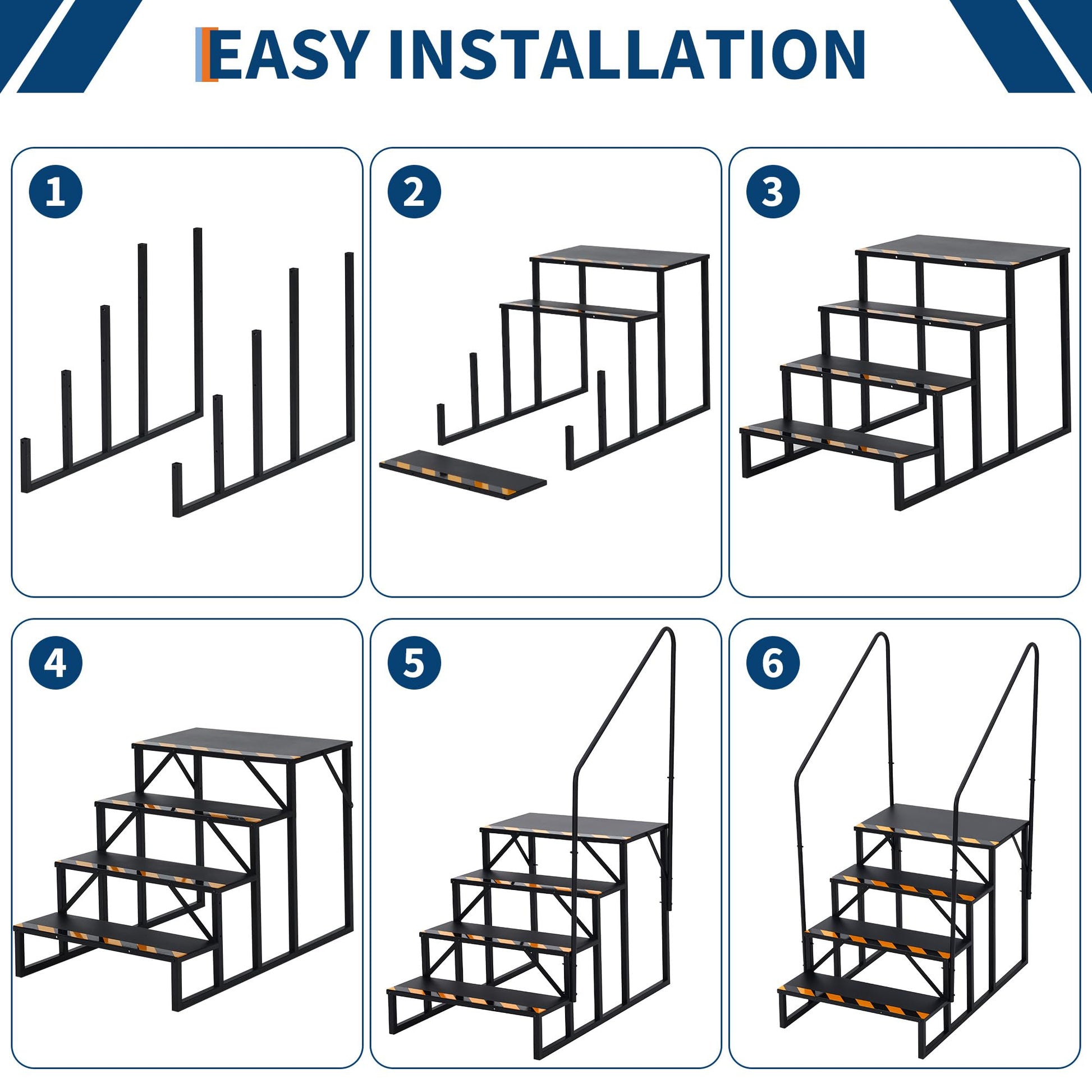 EASY INSTALLATION

1

2

3

4

5

6