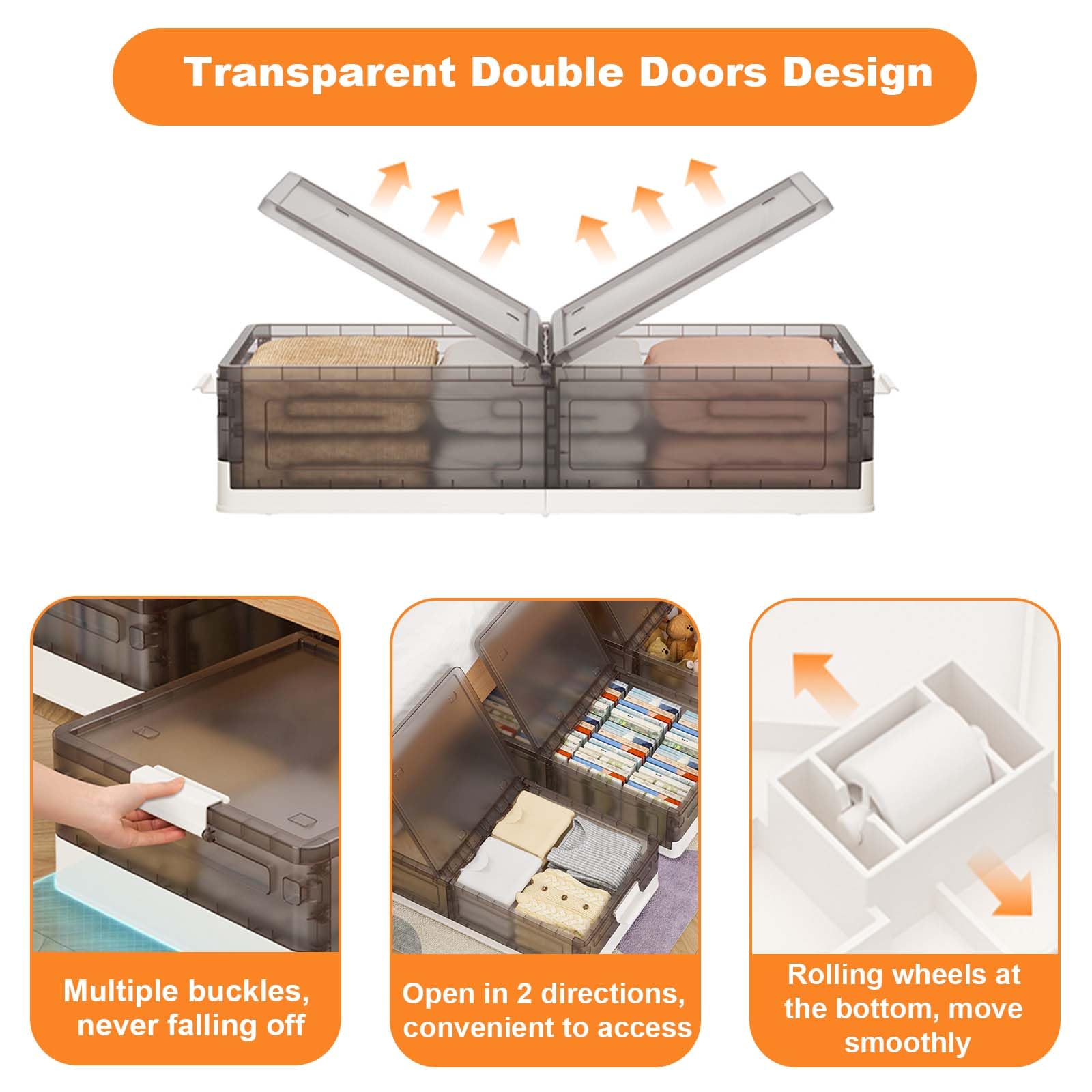 Transparent Double Doors Design

Multiple buckles, never falling off

Open in 2 directions, convenient to access

Rolling wheels at the bottom, move smoothly