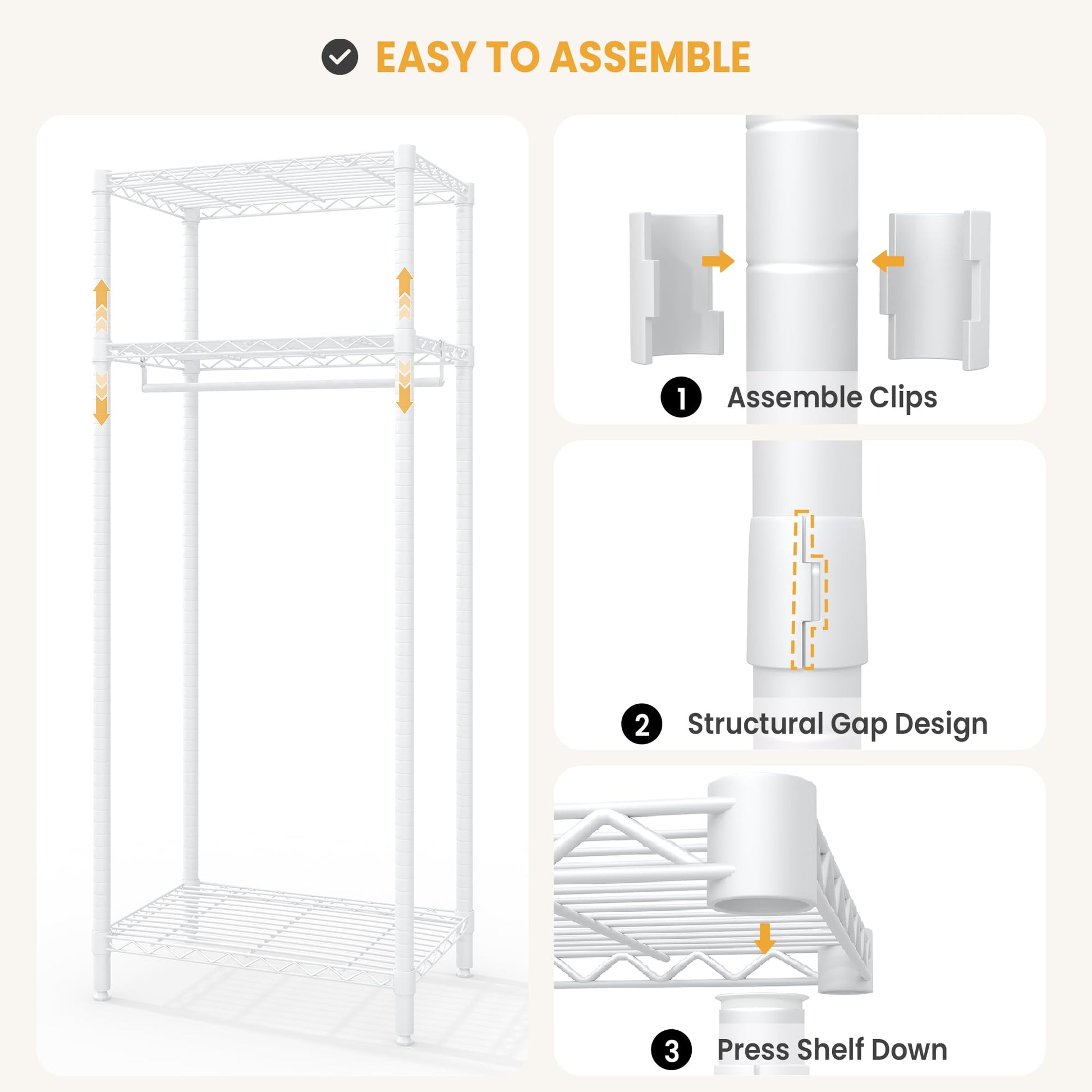 EASY TO ASSEMBLE

1 Assemble Clips

2 Structural Gap Design

3 Press Shelf Down