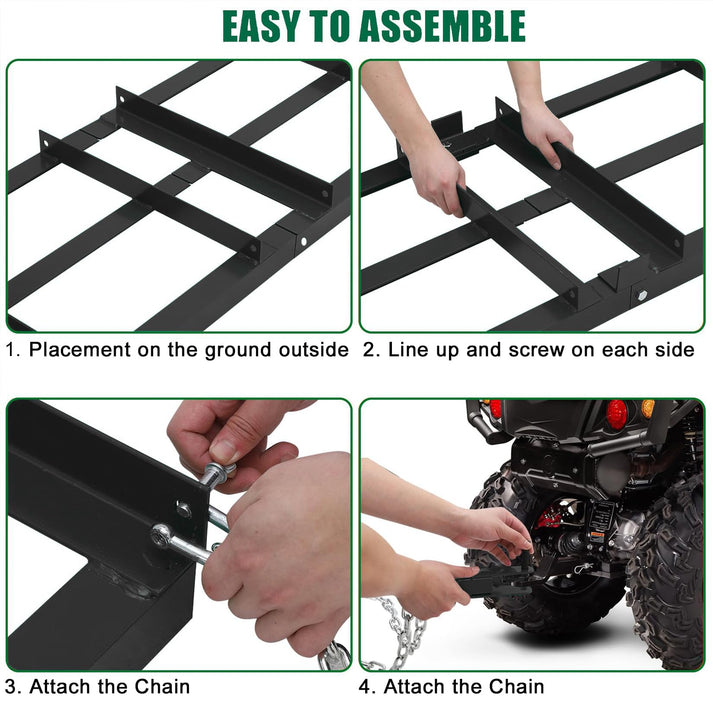 EASY TO ASSEMBLE

1. Placement on the ground outside

2. Line up and screw on each side

3. Attach the Chain

4. Attach the Chain