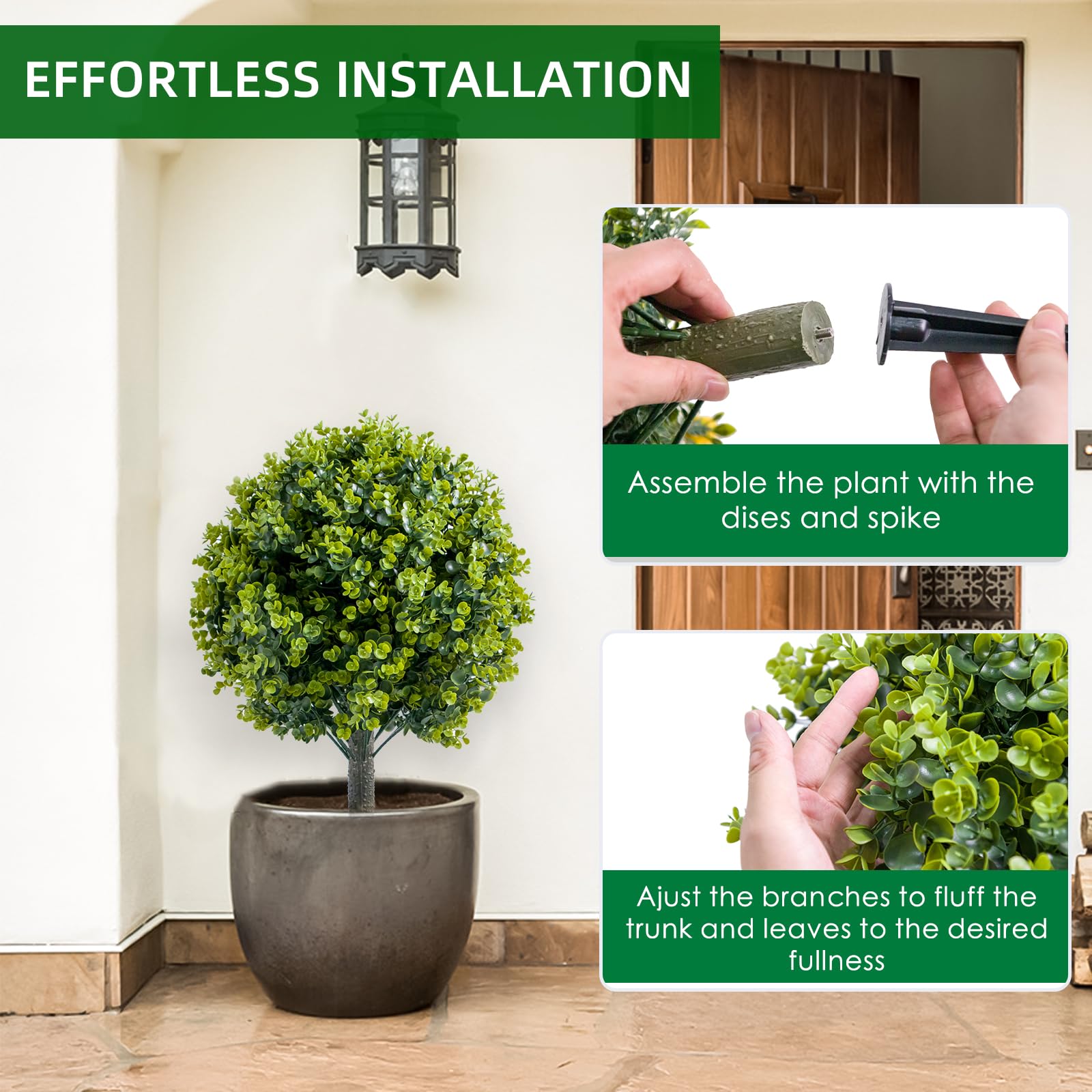 EFFORTLESS INSTALLATION

Assemble the plant with the dises and spike

Ajust the branches to fluff the trunk and leaves to the desired fullness