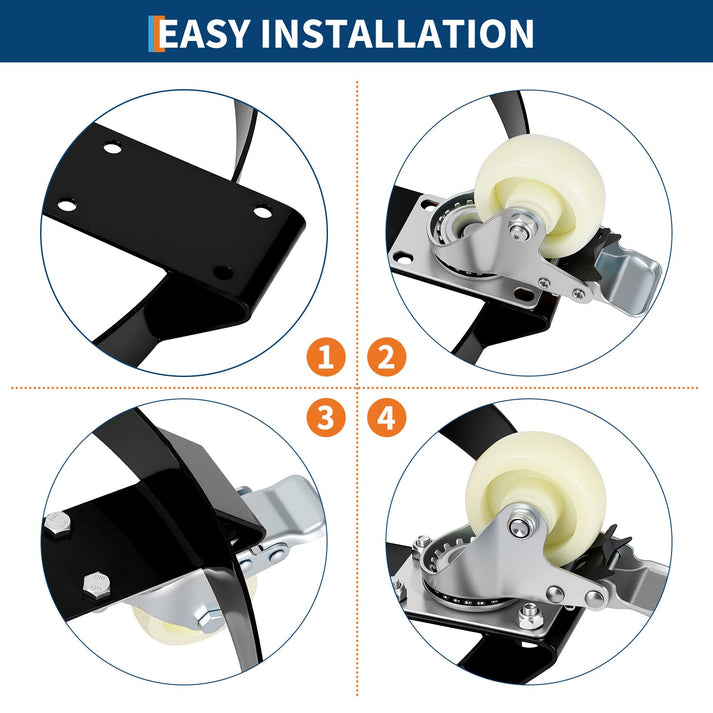 EASY INSTALLATION

1
2
3
4