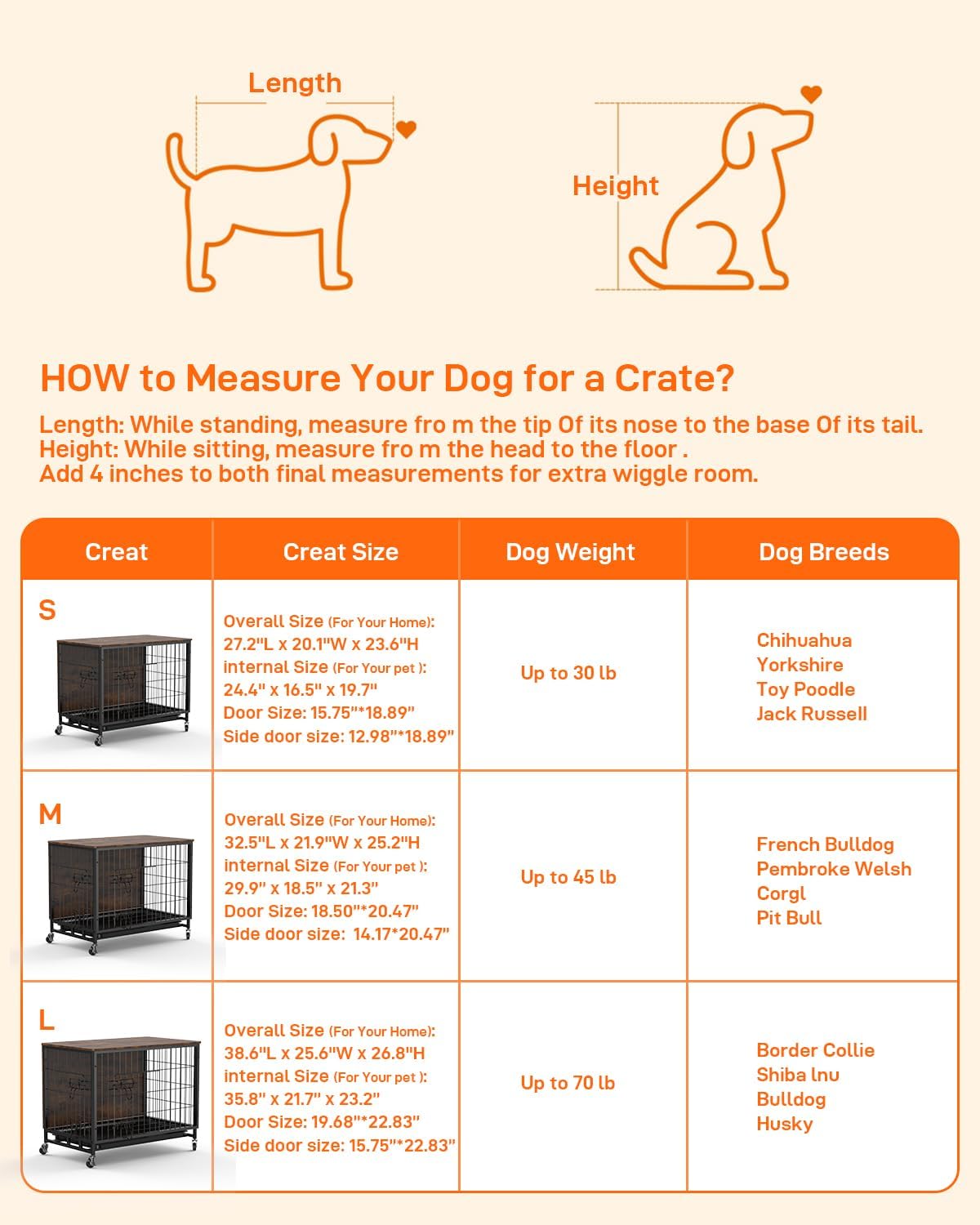 Length

Height

HOW to Measure Your Dog for a Crate?

Length: While standing, measure fro m the tip Of its nose to the base Of its tail.
Height: While sitting, measure fro m the head to the floor .
Add 4 inches to both final measurements for extra wiggle room.

| Creat | Creat Size | Dog Weight | Dog Breeds |
|---|---|---|---|
| S | Overall Size (For Your Home): 27.2"L x 20.1"W x 23.6"H internal Size (For Your pet ): 24.4" x 16.5" x 19.7" Door Size: 15.75"*18.89" Side door size: 12.98"*18.89" | Up to 30 lb | Chihuahua Yorkshire Toy Poodle Jack Russell |
| M | Overall Size (For Your Home): 32.5"L x 21.9"W x 25.2"H internal Size (For Your pet ): 29.9" x 18.5" x 21.3" Door Size: 18.50"*20.47" Side door size: 14.17*20.47" | Up to 45 lb | French Bulldog Pembroke Welsh Corgl Pit Bull |
| L | Overall Size (For Your Home): 38.6"L x 25.6"W x 26.8"H internal Size (For Your pet ): 35.8" x 21.7" x 23.2" Door Size: 19.68"*22.83" Side door size: 15.75"*22.83" | Up to 70 lb | Border Collie Shiba lnu Bulldog Husky |