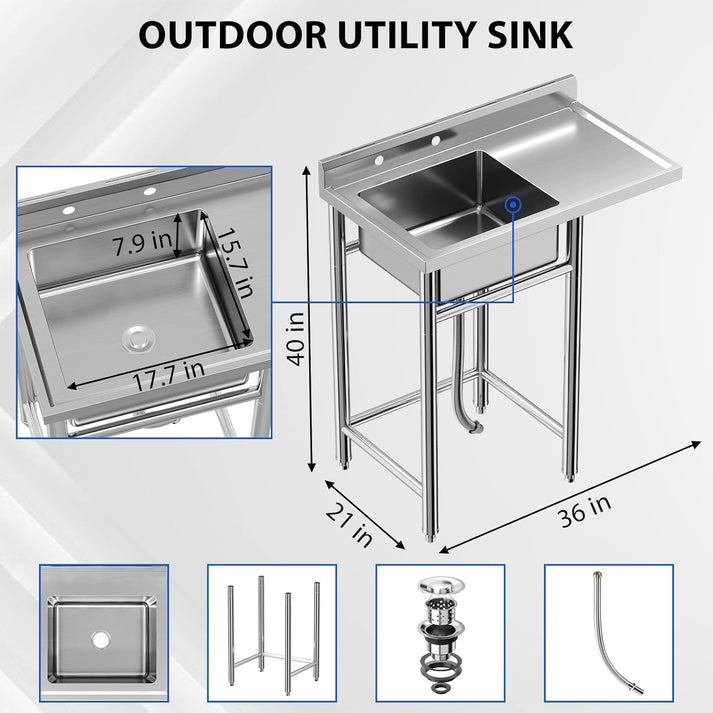 OUTDOOR UTILITY SINK

7.9 in

15.7 in

17.7 in

40 in

21 in

36 in