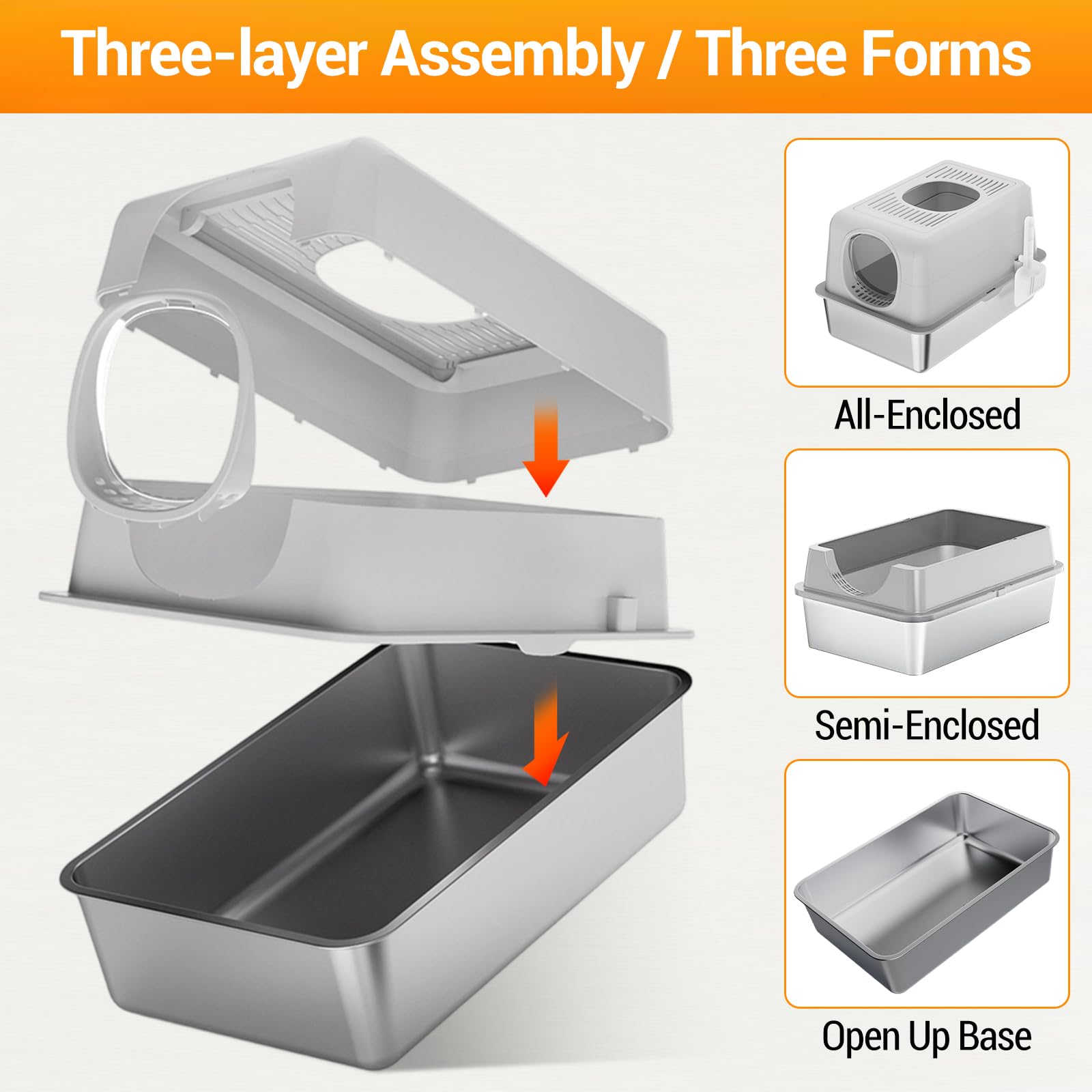 Three-layer Assembly / Three Forms

All-Enclosed

Semi-Enclosed

Open Up Base