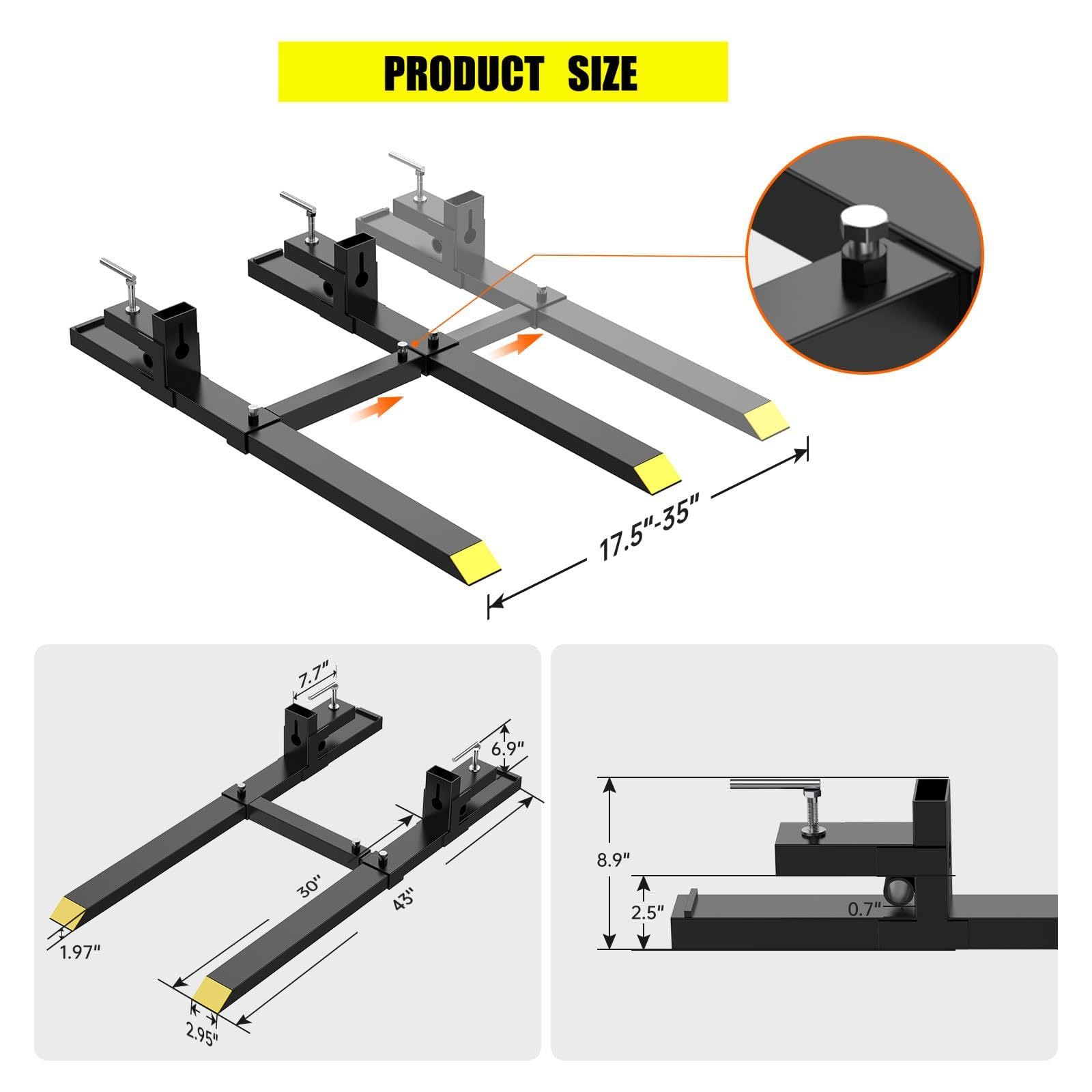 PRODUCT SIZE

17.5"-35"

7.7"

6.9"

30"

43"

1.97"

2.95"

8.9"

2.5"

0.7"