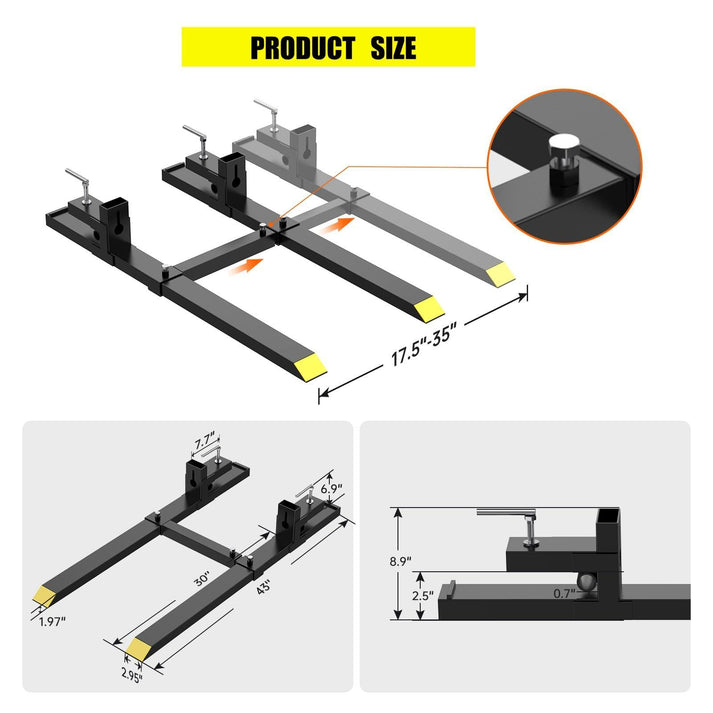 PRODUCT SIZE

17.5"-35"

7.7"

6.9"

30"

43"

1.97"

2.95"

8.9"

2.5"

0.7"