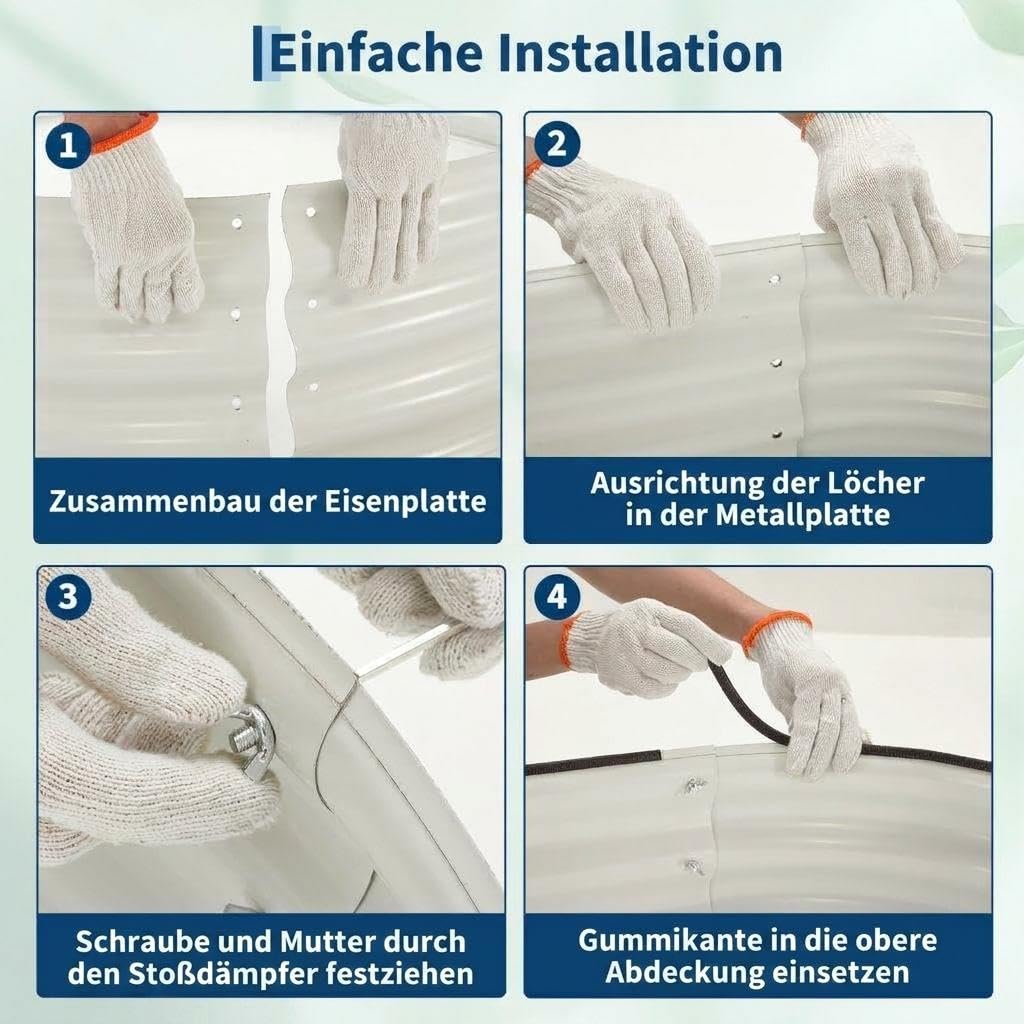 Einfache Installation

1

Zusammenbau der Eisenplatte

2

Ausrichtung der Löcher in der Metallplatte

3

Schraube und Mutter durch den Stoßdämpfer festziehen

4

Gummikante in die obere Abdeckung einsetzen