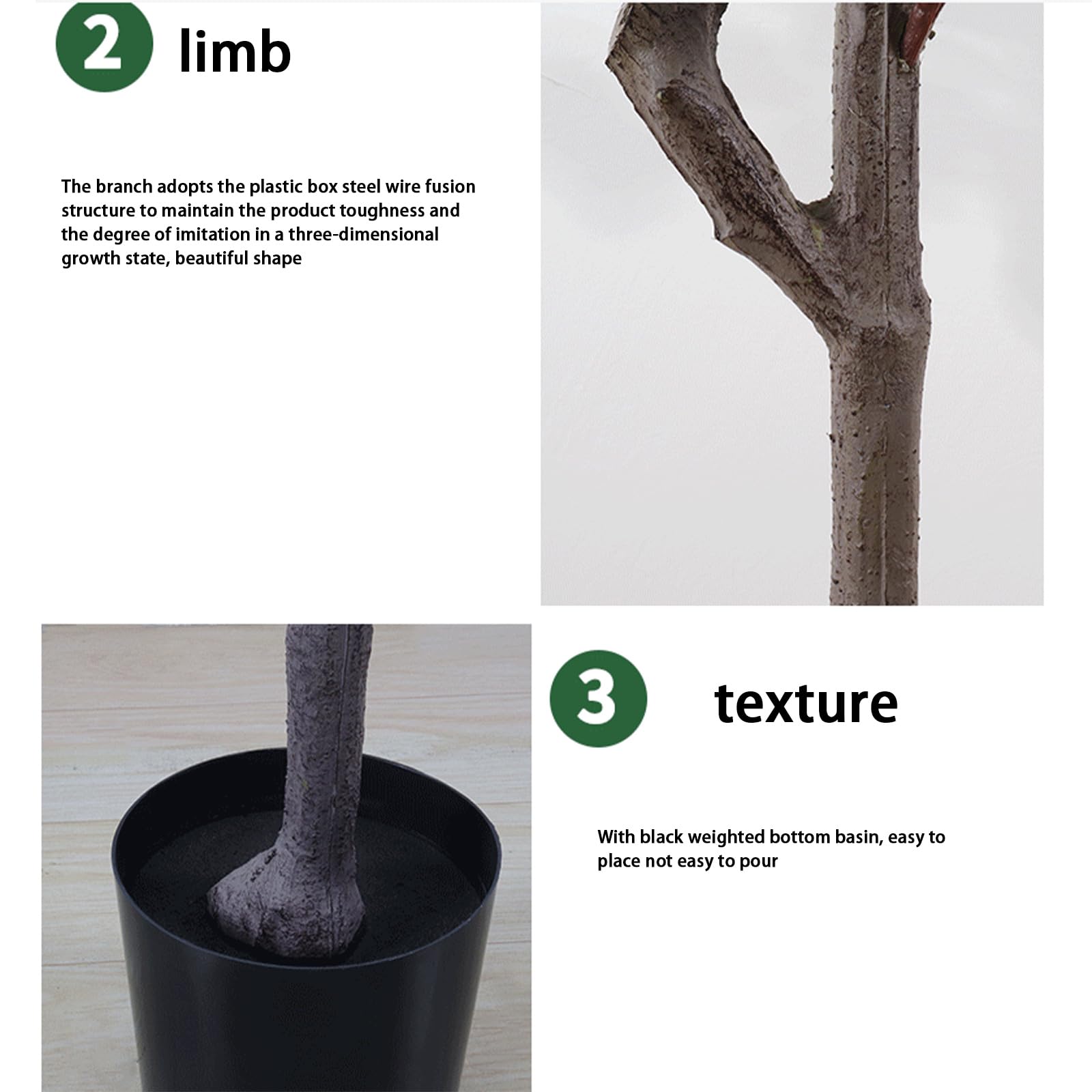 2 limb

The branch adopts the plastic box steel wire fusion structure to maintain the product toughness and the degree of imitation in a three-dimensional growth state, beautiful shape

3 texture

With black weighted bottom basin, easy to place not easy to pour