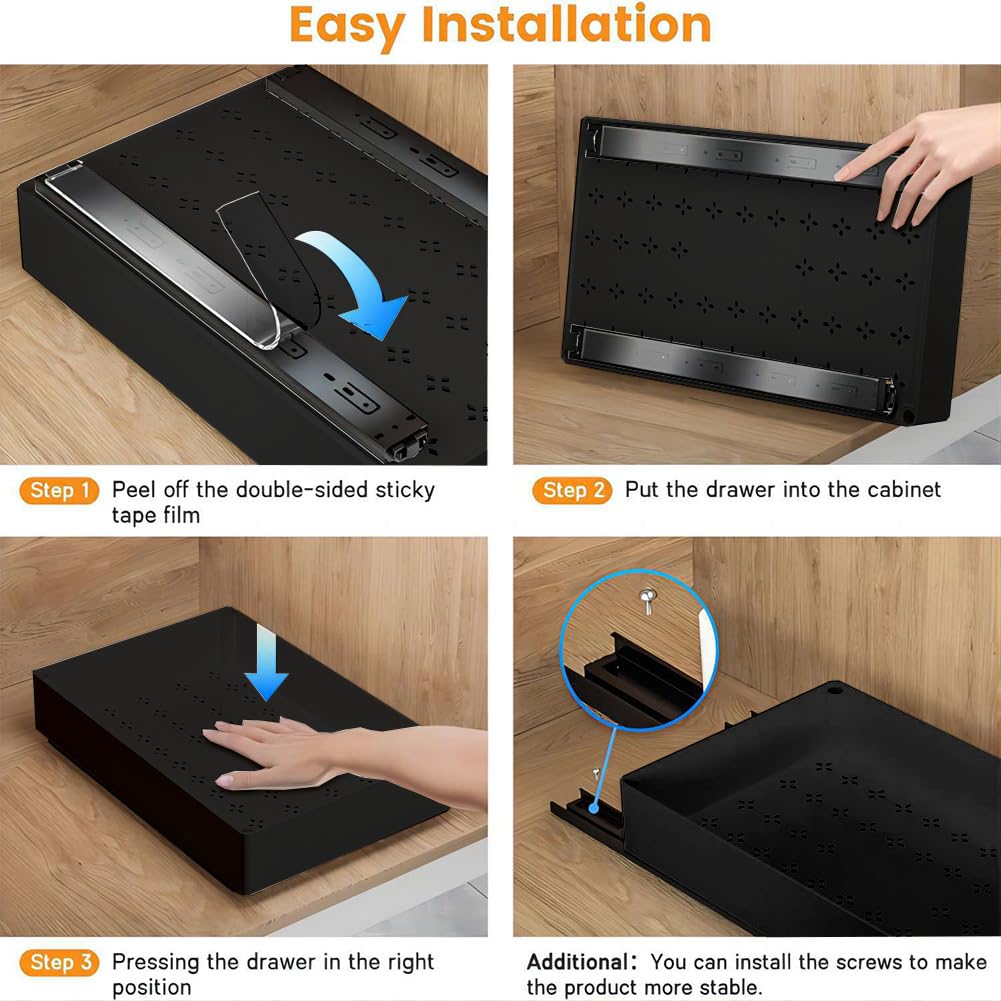 Easy Installation

Step 1 Peel off the double-sided sticky tape film

Step 2 Put the drawer into the cabinet

Step 3 Pressing the drawer in the right position

Additional: You can install the screws to make the product more stable.