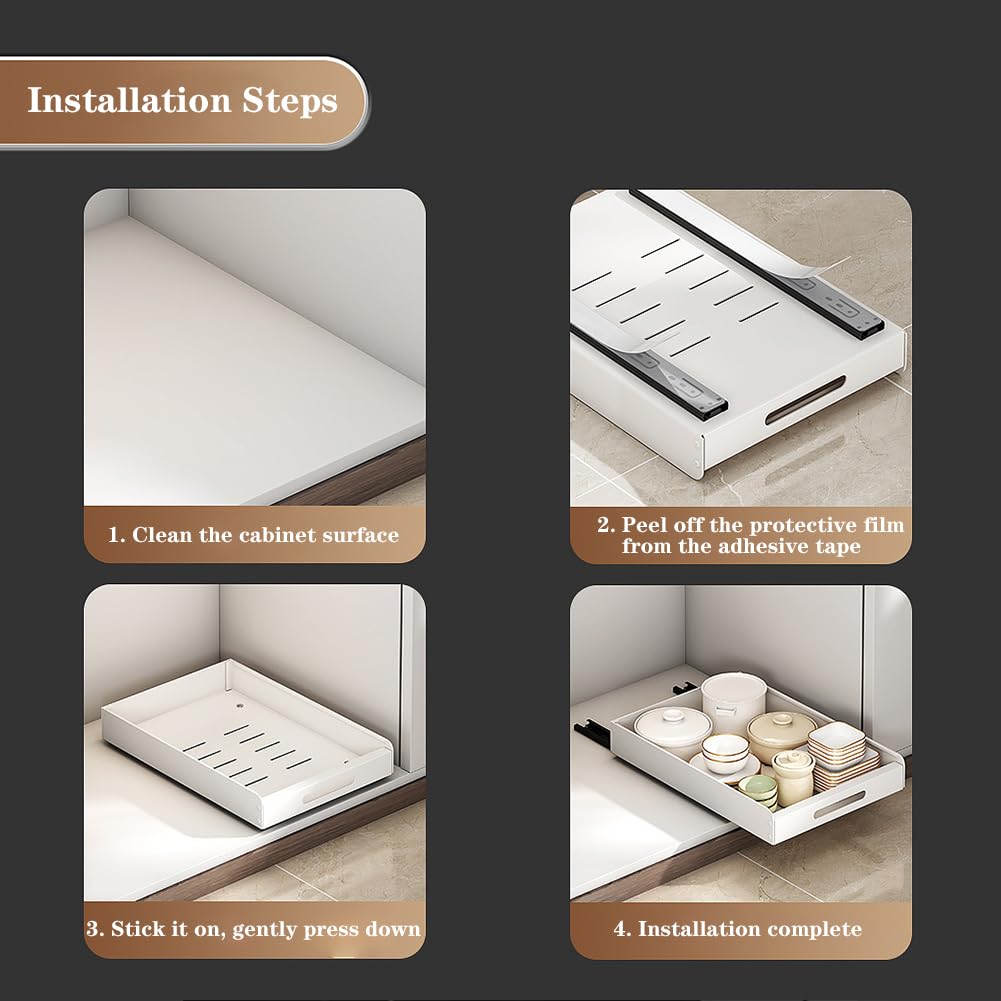 Installation Steps

1. Clean the cabinet surface

2. Peel off the protective film from the adhesive tape

3. Stick it on, gently press down

4. Installation complete