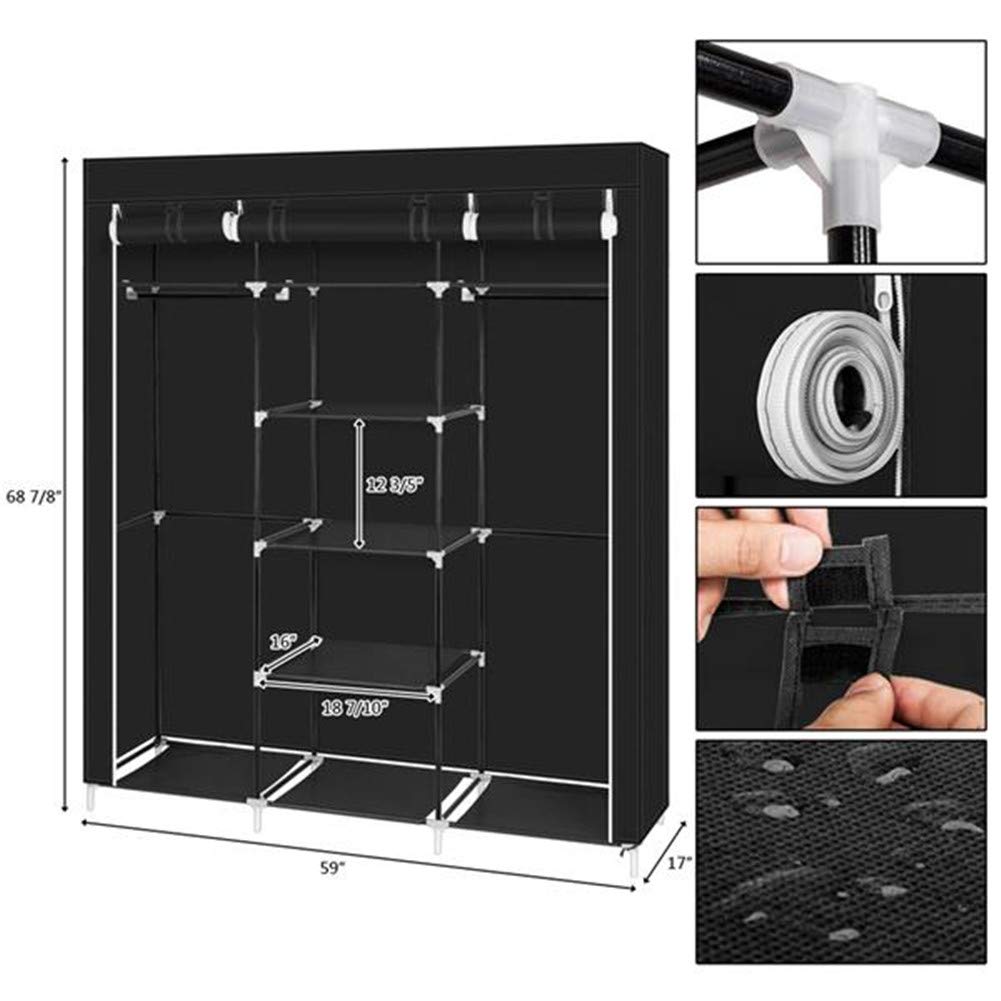 68 7/8"

12 3/5"

16"

18 7/10"

59"

17"