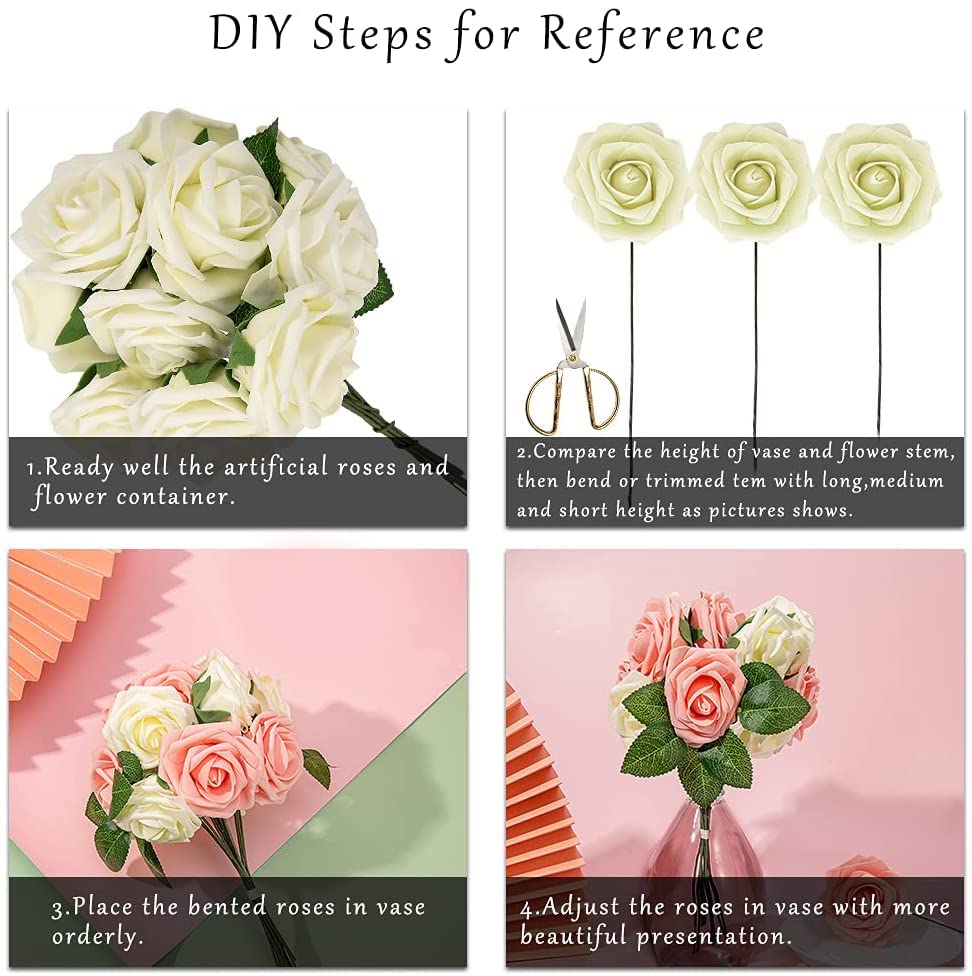 DIY Steps for Reference

1.Ready well the artificial roses and flower container.

2.Compare the height of vase and flower stem, then bend or trimmed tem with long,medium and short height as pictures shows.

3.Place the bented roses in vase orderly.

4.Adjust the roses in vase with more beautiful presentation.