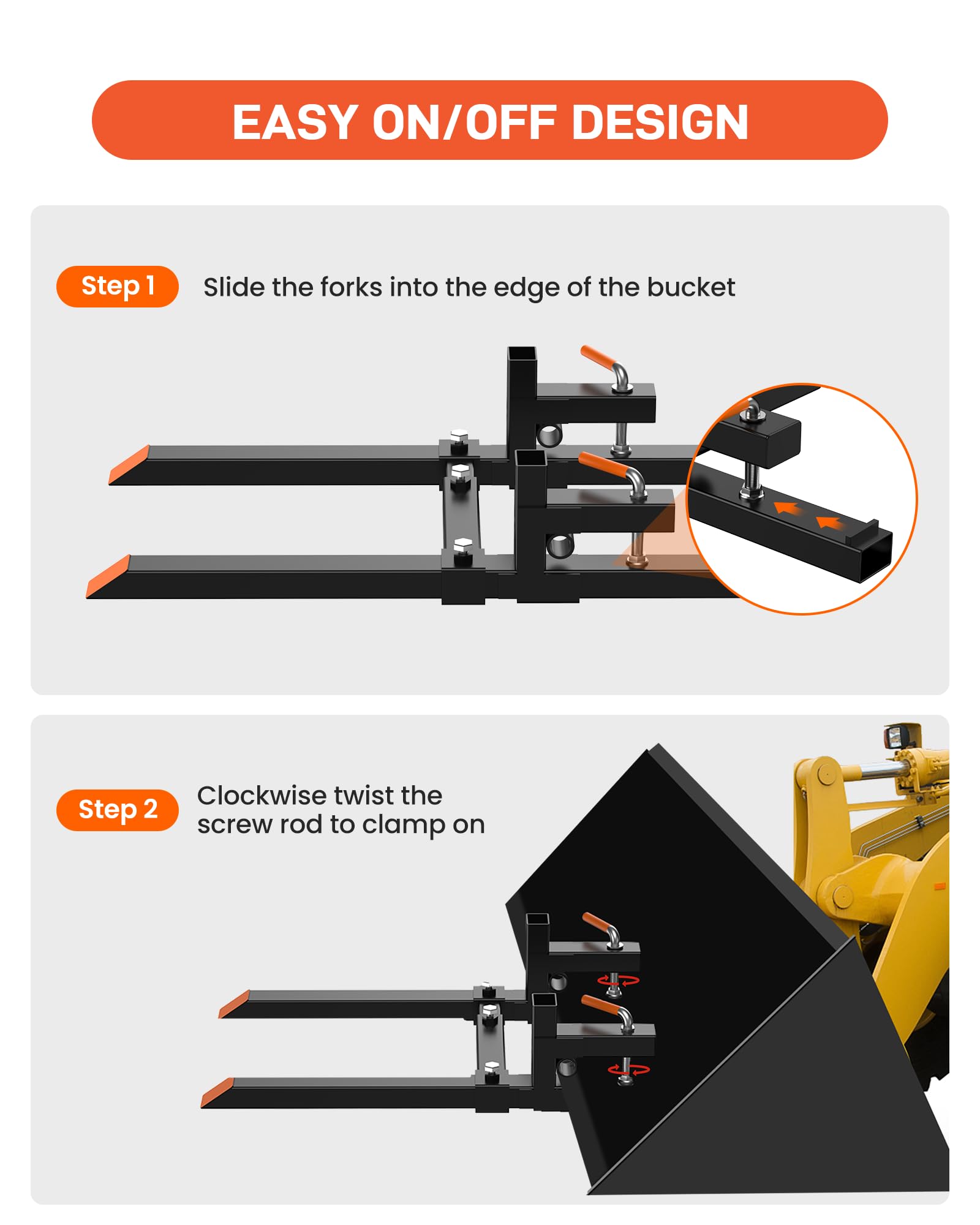 EASY ON/OFF DESIGN

Step 1 Slide the forks into the edge of the bucket

Step 2 Clockwise twist the screw rod to clamp on