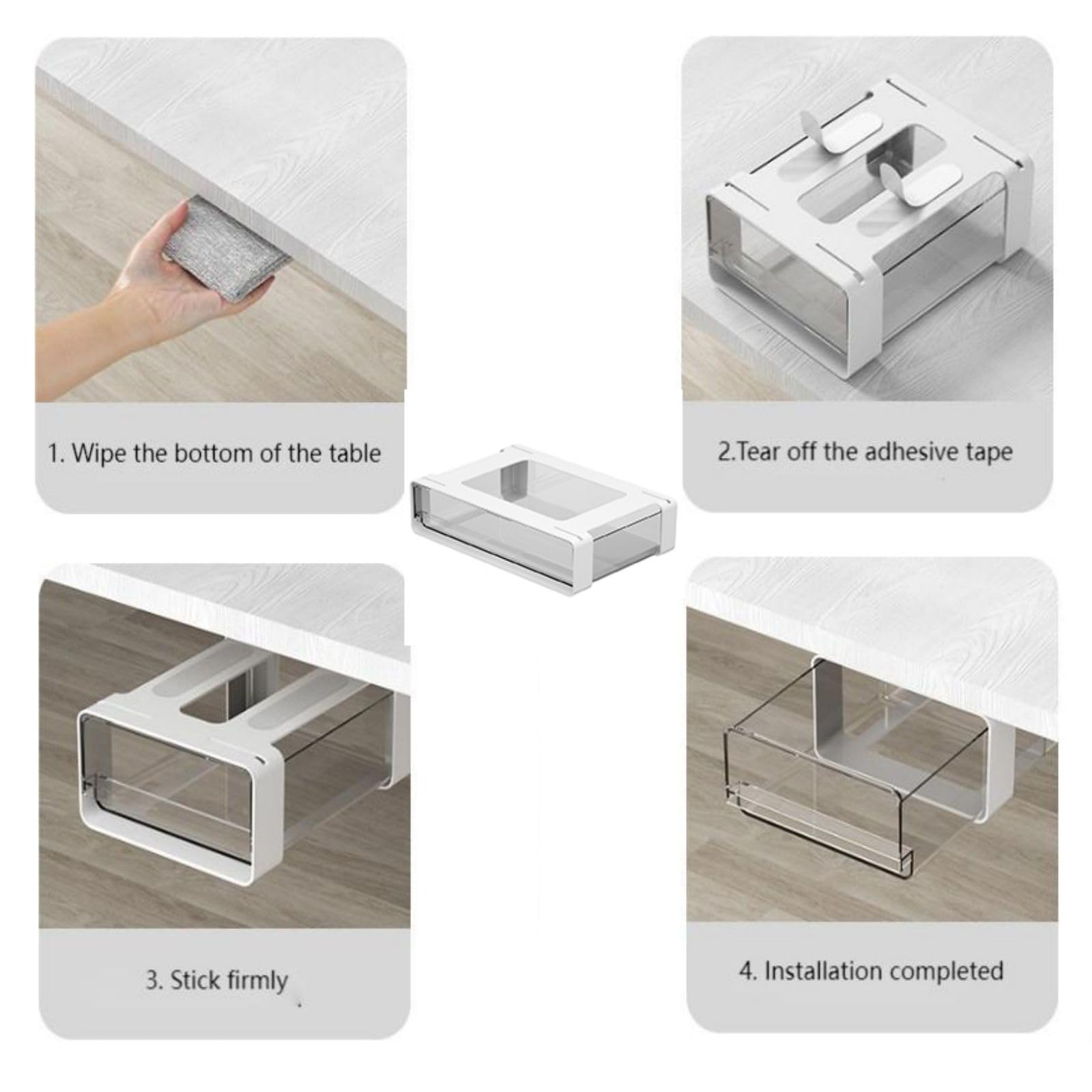 1. Wipe the bottom of the table

2.Tear off the adhesive tape

3. Stick firmly

4. Installation completed