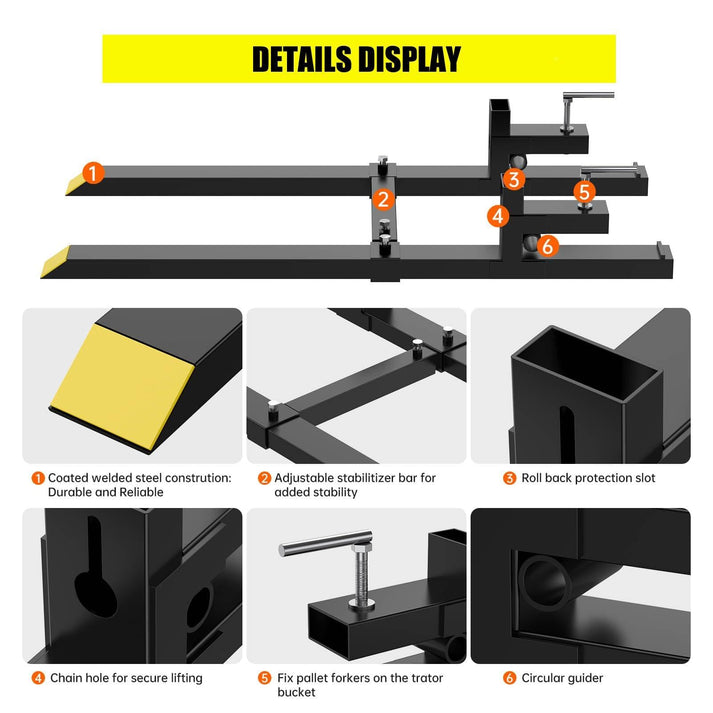 DETAILS DISPLAY

1
2
3
4
5
6

1 Coated welded steel constrution: Durable and Reliable

2 Adjustable stabilitizer bar for added stability

3 Roll back protection slot

4 Chain hole for secure lifting

5 Fix pallet forkers on the trator bucket

6 Circular guider