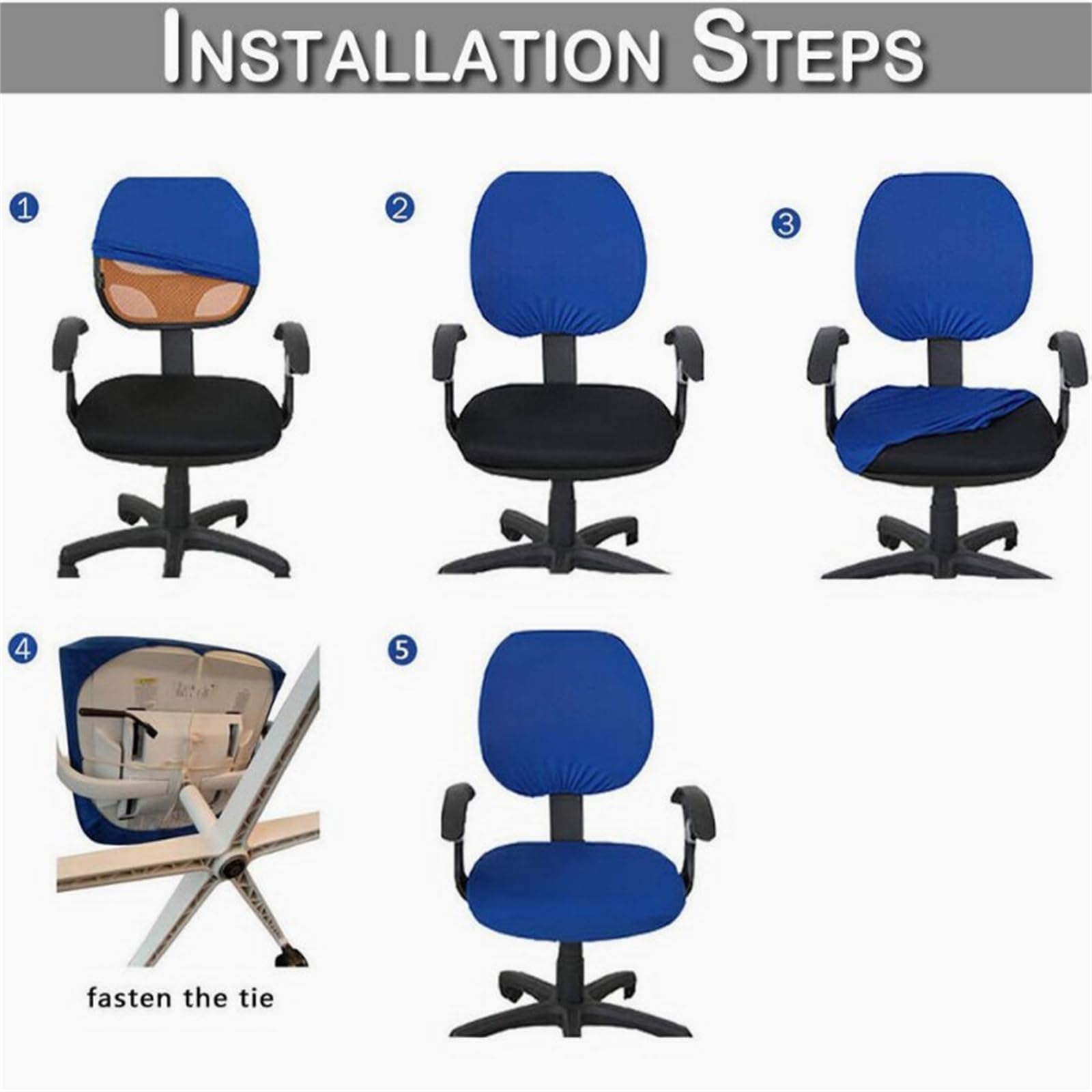 INSTALLATION STEPS

1

2

3

4

fasten the tie

5